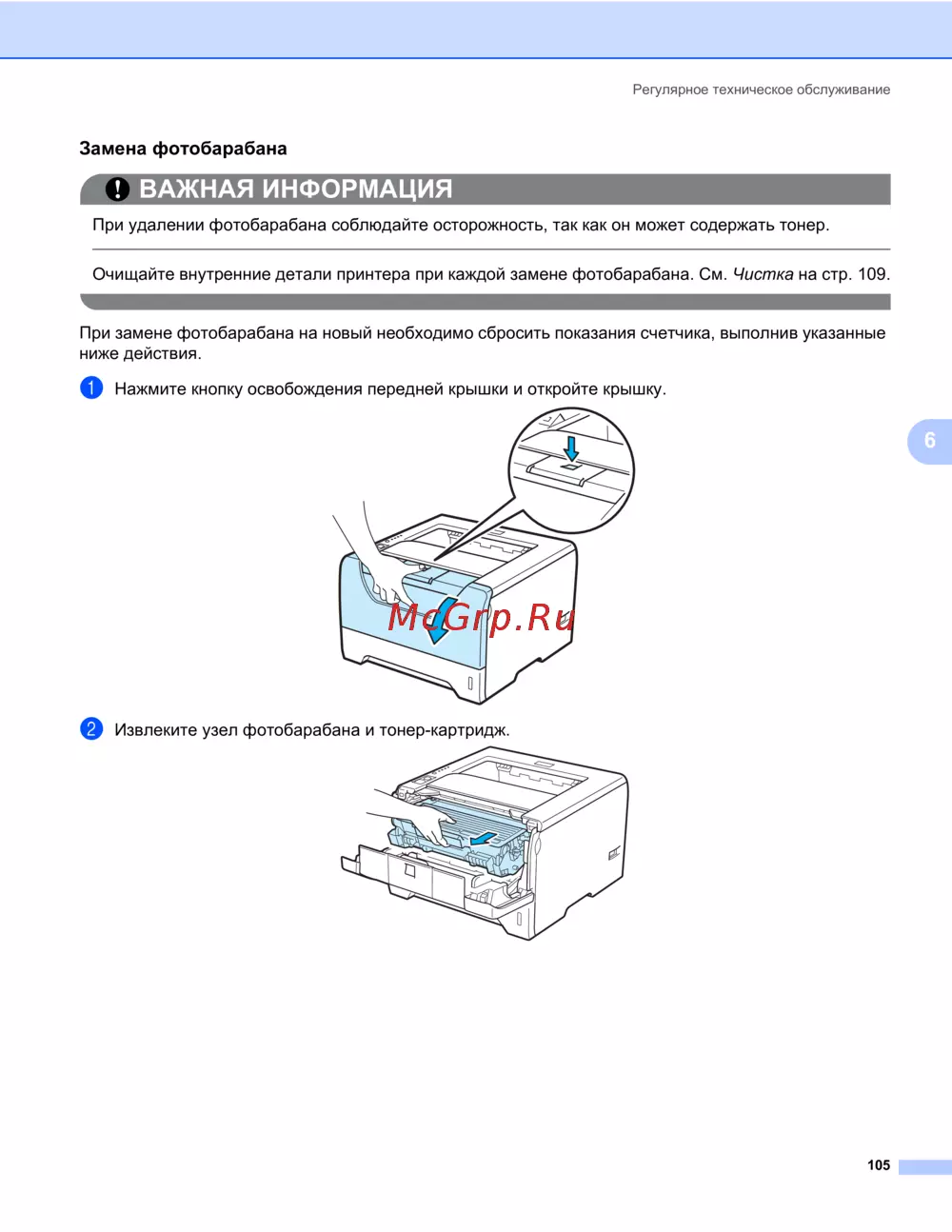 Регулярное техническое обслуживание

Замена фотобарабана

ВАЖНАЯ ИНФОРМАЦИЯ

При удалении фотобарабана соблюдайте осторожность, так как он может содержать тонер.

Очищайте внутренние детали принтера при каждой замене фотобарабана. См. Чистка на стр. 109.

При замене фотобарабана на новый необходимо сбросить показания счетчика, выполнив указанные ниже действия.

1 Нажмите кнопку освобождения передней крышки и откройте крышку.

6

McGrp.Ru

2 Извлеките узел фотобарабана и тонер-картридж.

105