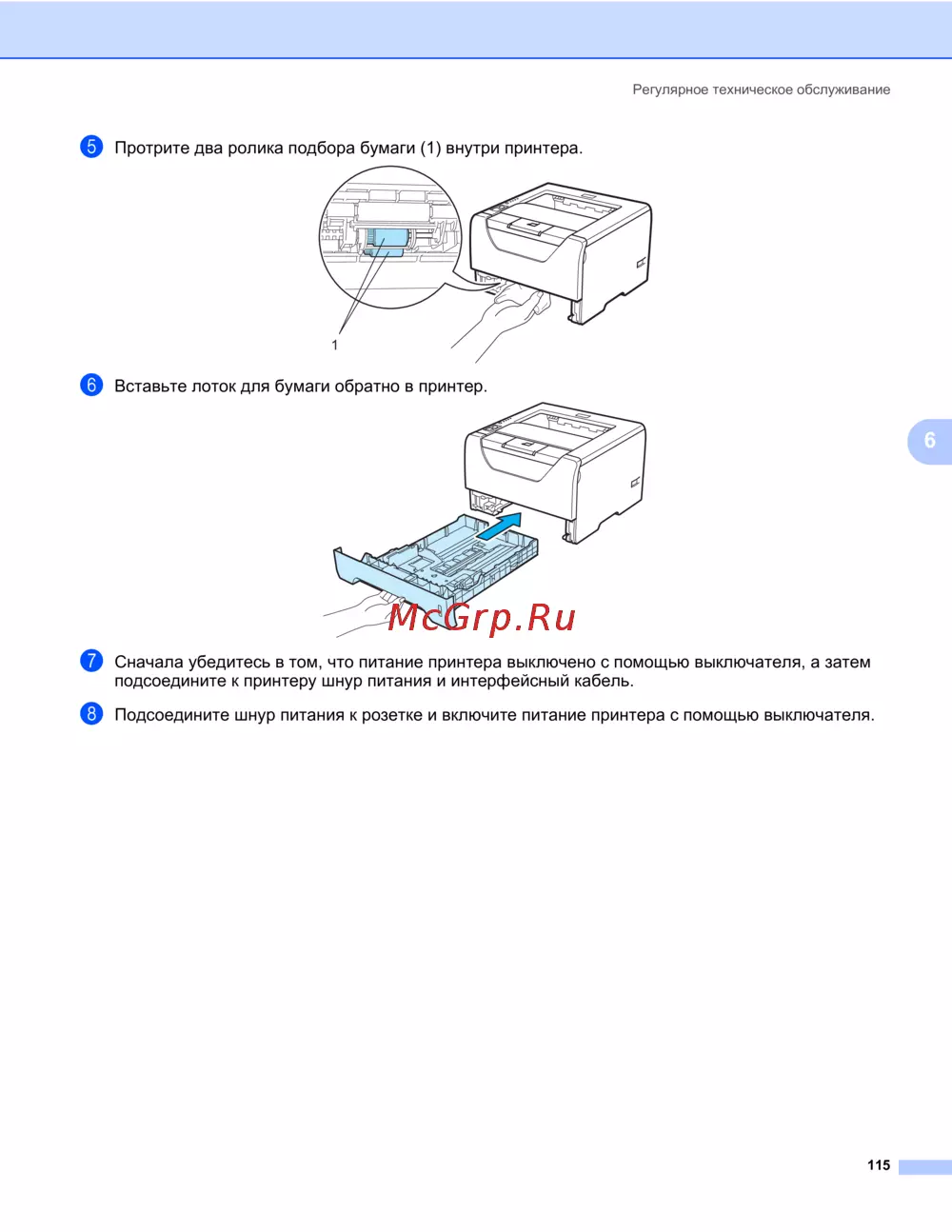 Регулярное техническое обслуживание

5 Протрите два ролика подбора бумаги (1) внутри принтера.

1

6 Вставьте лоток для бумаги обратно в принтер.

6

McGrp.Ru

7 Сначала убедитесь в том, что питание принтера выключено с помощью выключателя, а затем подсоедините к принтеру шнур питания и интерфейсный кабель.

8 Подсоедините шнур питания к розетке и включите питание принтера с помощью выключателя.

115