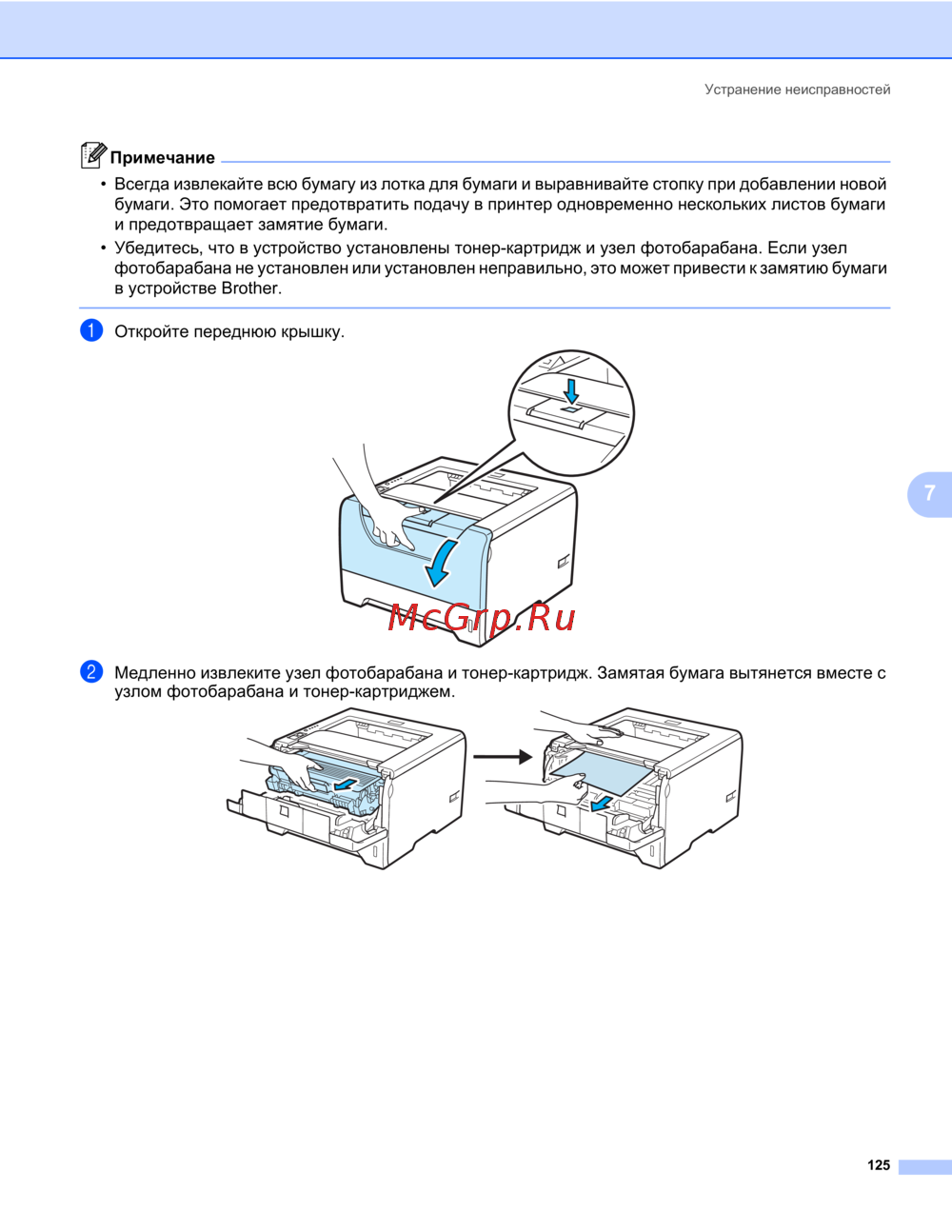 Устранение неисправностей

Примечание

• Всегда извлекайте всю бумагу из лотка для бумаги и выравнивайте стопку при добавлении новой бумаги. Это помогает предотвратить подачу в принтер одновременно нескольких листов бумаги и предотвращает замятие бумаги.

• Убедитесь, что в устройство установлены тонер-картридж и узел фотобарабана. Если узел фотобарабана не установлен или установлен неправильно, это может привести к замятию бумаги в устройстве Brother.

1 Откройте переднюю крышку.

7

McGrp.Ru

2 Медленно извлеките узел фотобарабана и тонер-картридж. Замятая бумага вытянется вместе с узлом фотобарабана и тонер-картриджем.

125