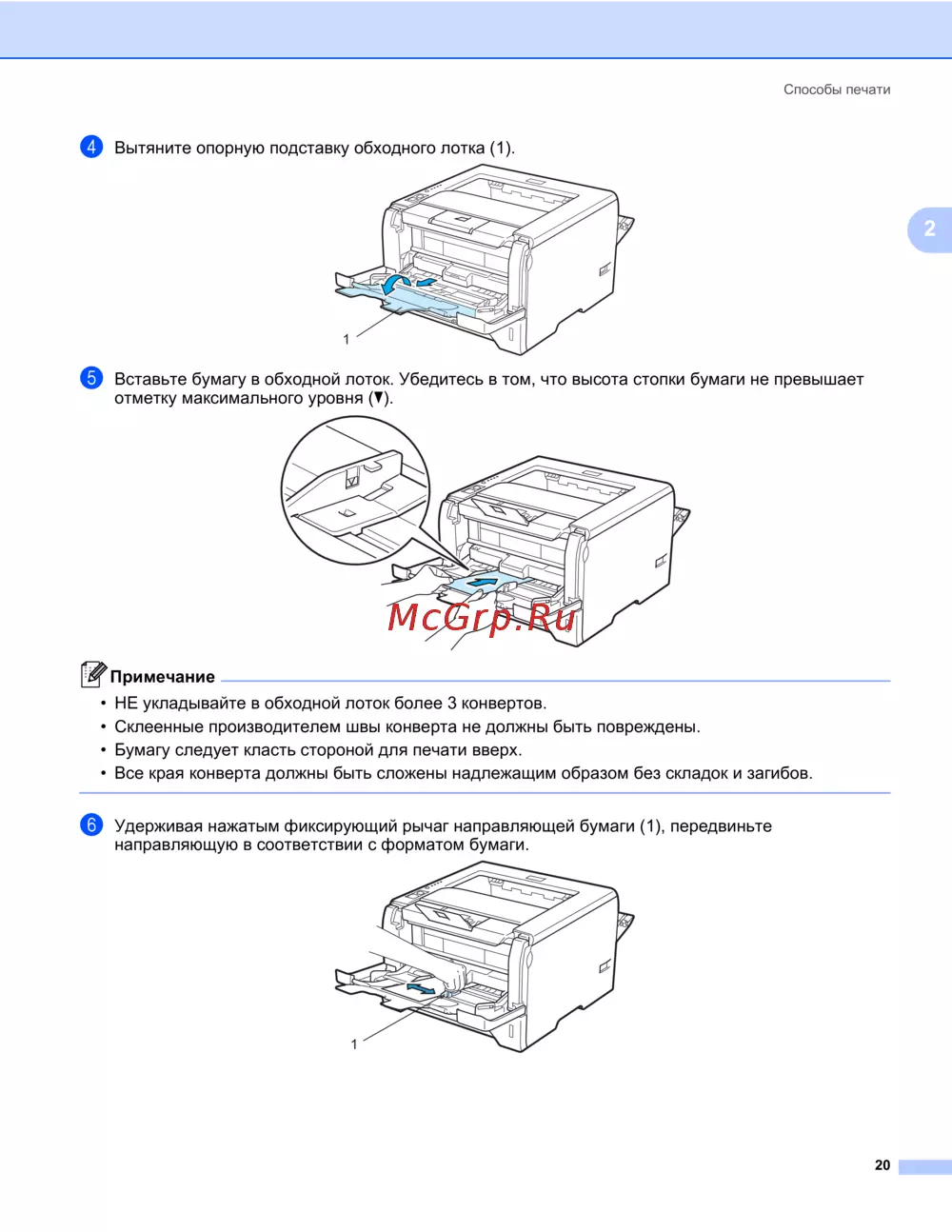 Способы печати

2

4 Вытяните опорную подставку обходного лотка (1).

1

5 Вставьте бумагу в обходной лоток. Убедитесь в том, что высота стопки бумаги не превышает отметку максимального уровня (▼).

McGrp.Ru

Примечание

• НЕ укладывайте в обходной лоток более 3 конвертов.
• Склеенные производителем швы конверта не должны быть повреждены.
• Бумагу следует класть стороной для печати вверх.
• Все края конверта должны быть сложены надлежащим образом без складок и загибов.

6 Удерживая нажатым фиксирующий рычаг направляющей бумаги (1), передвиньте направляющую в соответствии с форматом бумаги.

1

20