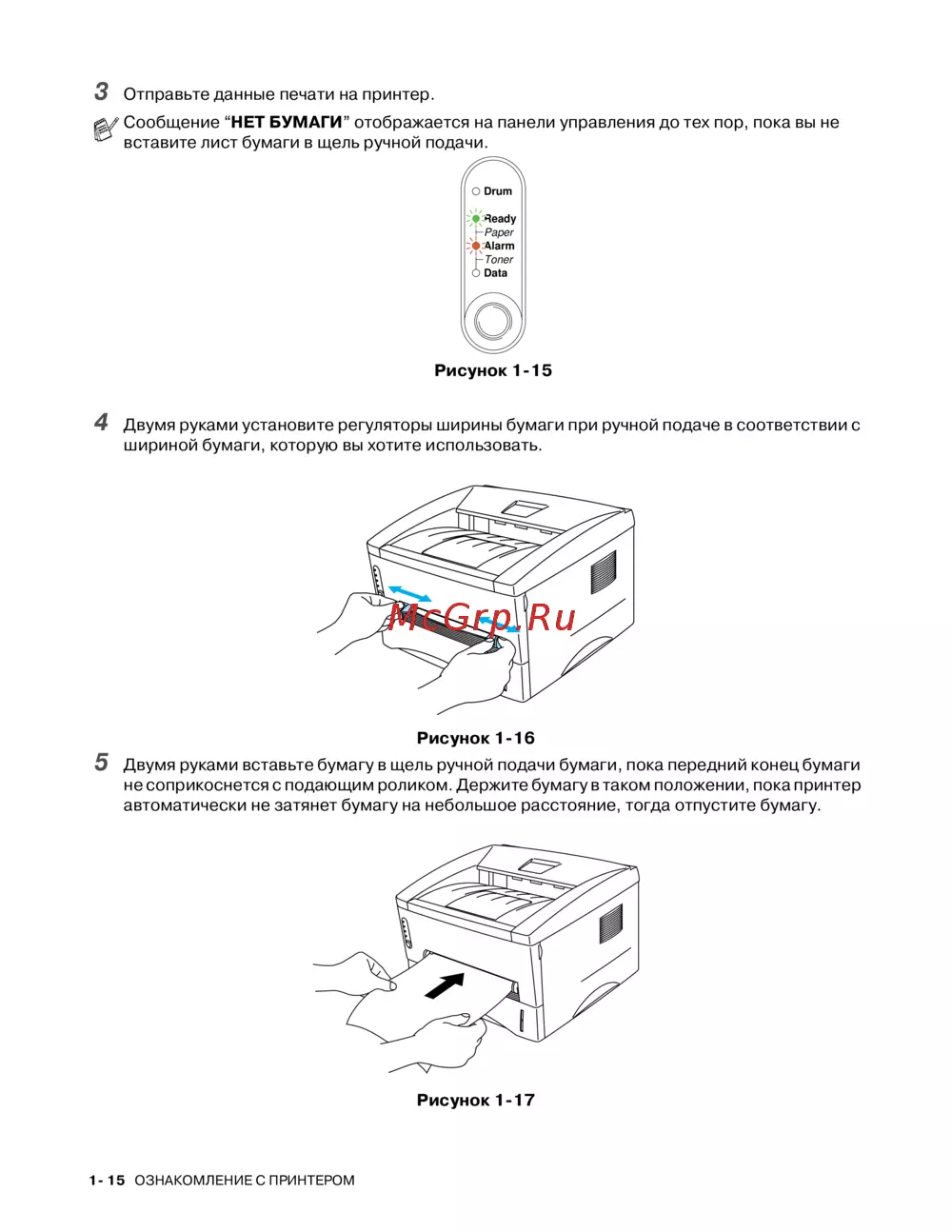 3 Отправьте данные печати на принтер.

Сообщение “НЕТ БУМАГИ” отображается на панели управления до тех пор, пока вы не вставите лист бумаги в щель ручной подачи.

Drum
Ready
Paper
Alarm
Toner
Data

Рисунок 1-15

4 Двумя руками установите регуляторы ширины бумаги при ручной подаче в соответствии с шириной бумаги, которую вы хотите использовать.

McGrp.Ru

Рисунок 1-16

5 Двумя руками вставьте бумагу в щель ручной подачи бумаги, пока передний конец бумаги не соприкоснется с подающим роликом. Держите бумагу в таком положении, пока принтер автоматически не затянет бумагу на небольшое расстояние, тогда отпустите бумагу.

Рисунок 1-17

1- 15 ОЗНАКОМЛЕНИЕ С ПРИНТЕРОМ