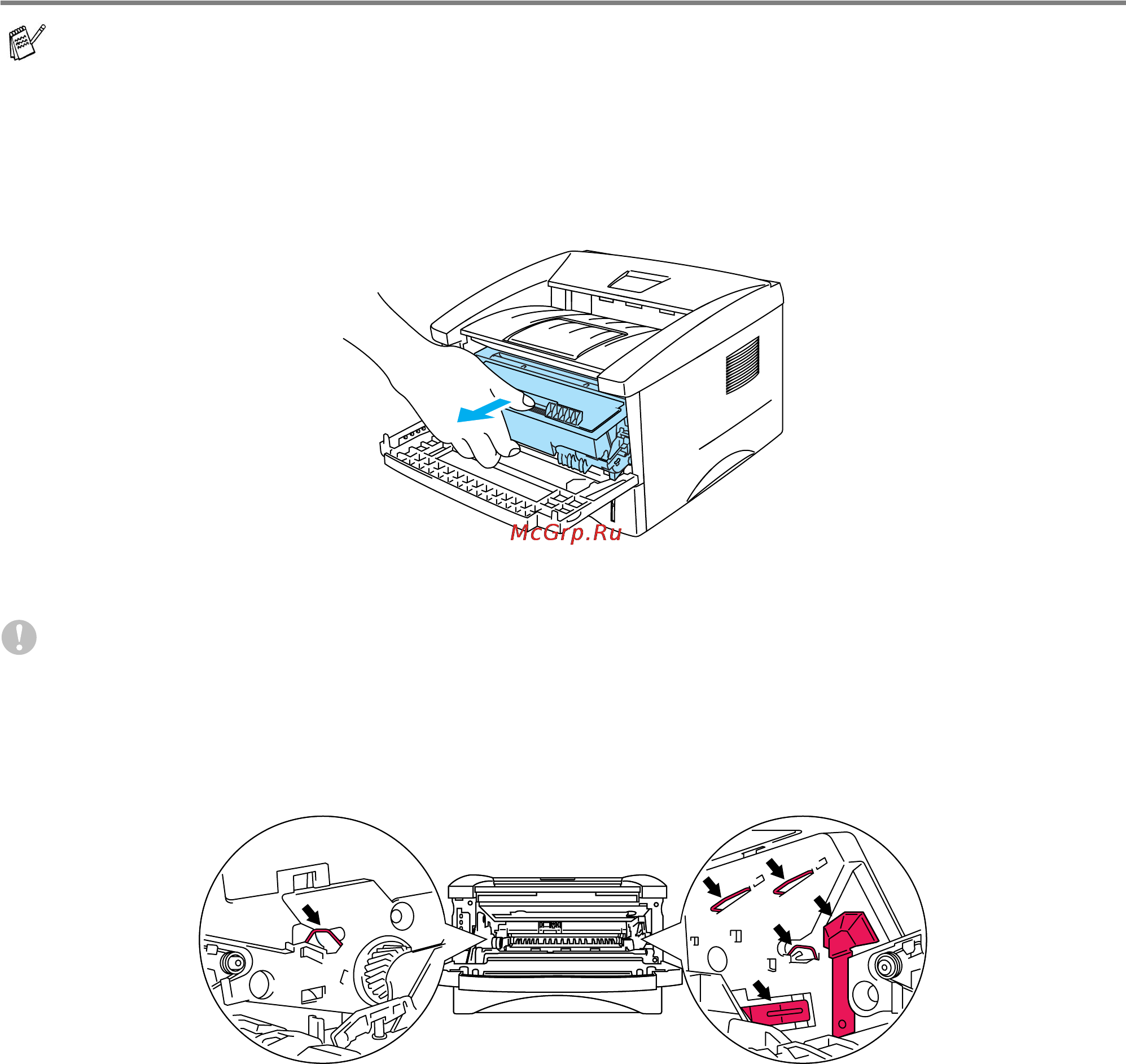 McGrp.Ru