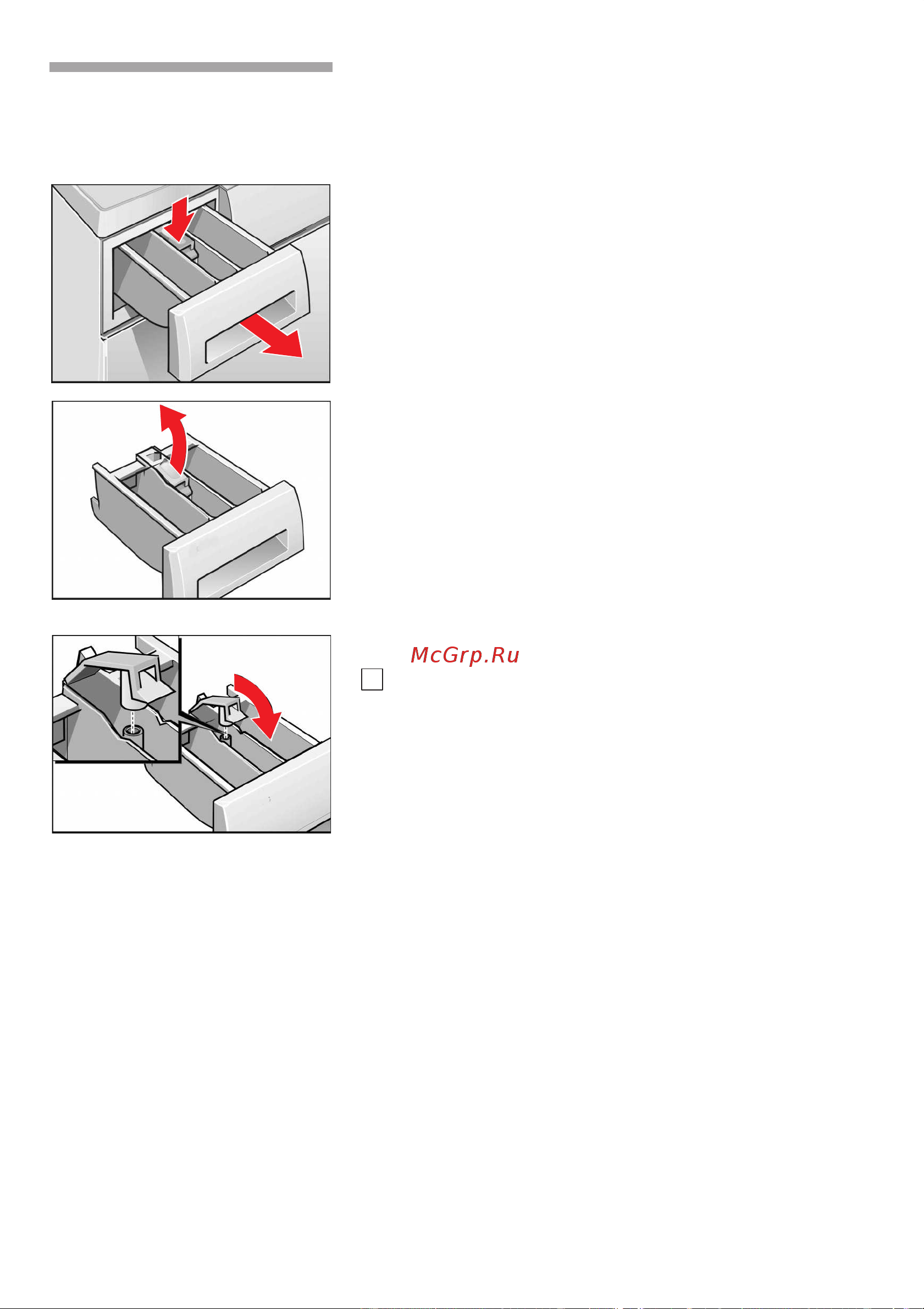 McGrp.Ru