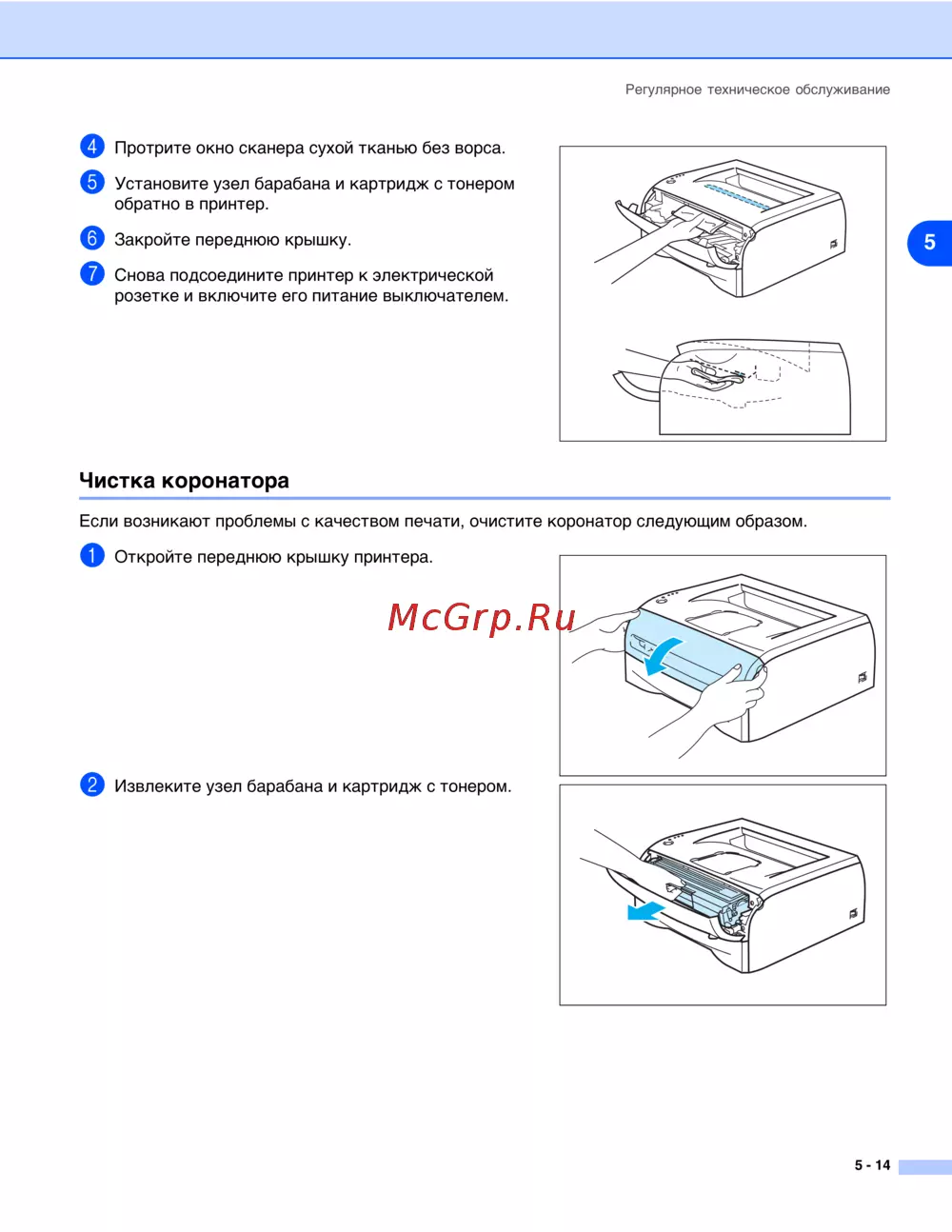 Регулярное техническое обслуживание

4 Протрите окно сканера сухой тканью без ворса.

5 Установите узел барабана и картридж с тонером обратно в принтер.

6 Закройте переднюю крышку.

7 Снова подсоедините принтер к электрической розетке и включите его питание выключателем.

5

Чистка коронатора

Если возникают проблемы с качеством печати, очистите коронатор следующим образом.

1 Откройте переднюю крышку принтера.

McGrp.Ru

2 Извлеките узел барабана и картридж с тонером.

5 - 14