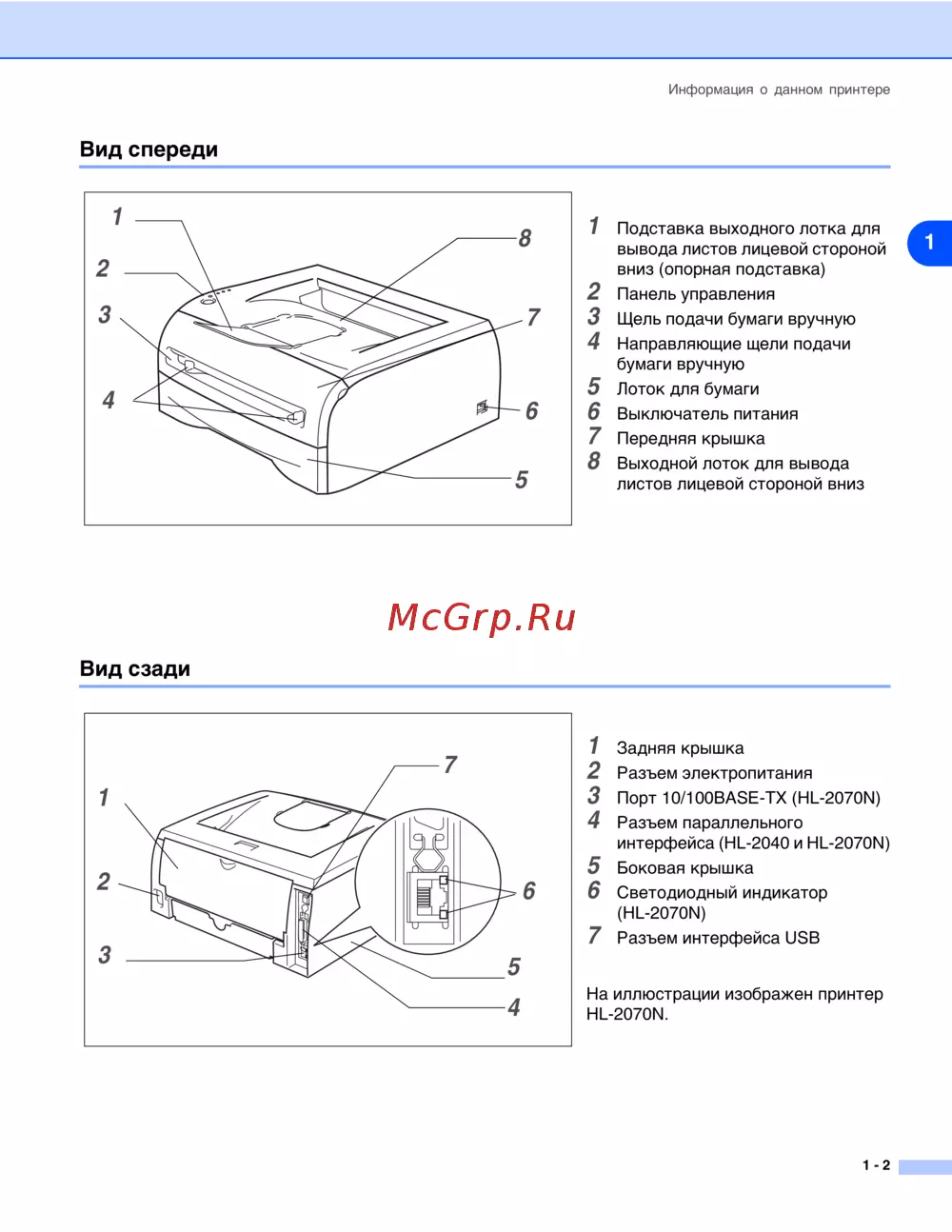 Информация о данном принтере

Вид спереди

1
2
3
4
8
7
6
5

1 Подставка выходного лотка для вывода листов лицевой стороной вниз (опорная подставка)
2 Панель управления
3 Щель подачи бумаги вручную
4 Направляющие щели подачи бумаги вручную
5 Лоток для бумаги
6 Выключатель питания
7 Передняя крышка
8 Выходной лоток для вывода листов лицевой стороной вниз

1

McGrp.Ru

Вид сзади

1
2
3
7
6
5
4

1 Задняя крышка
2 Разъем электропитания
3 Порт 10/100BASE-TX (HL-2070N)
4 Разъем параллельного интерфейса (HL-2040 и HL-2070N)
5 Боковая крышка
6 Светодиодный индикатор (HL-2070N)
7 Разъем интерфейса USB

На иллюстрации изображен принтер HL-2070N.

1 - 2