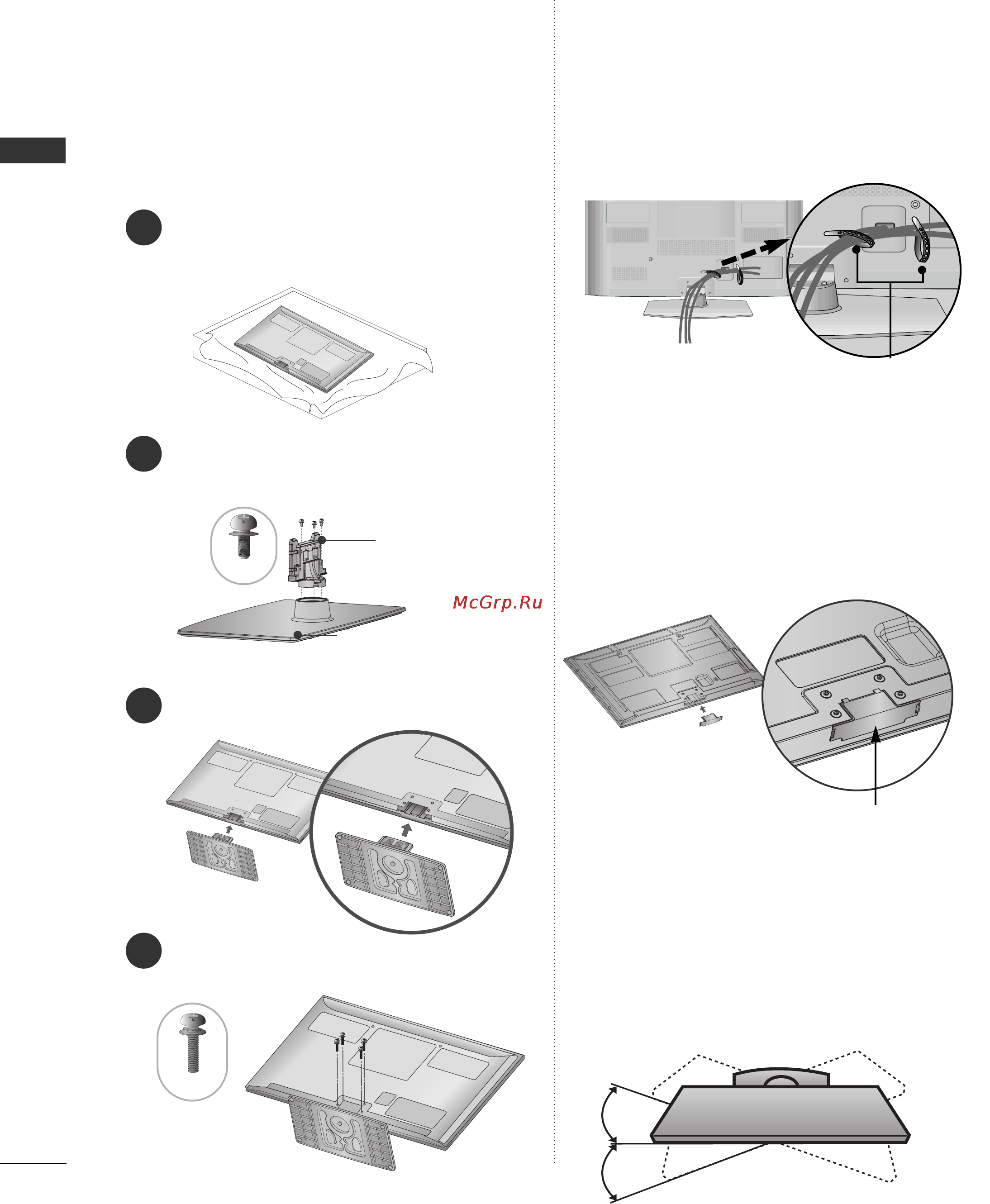 McGrp.Ru