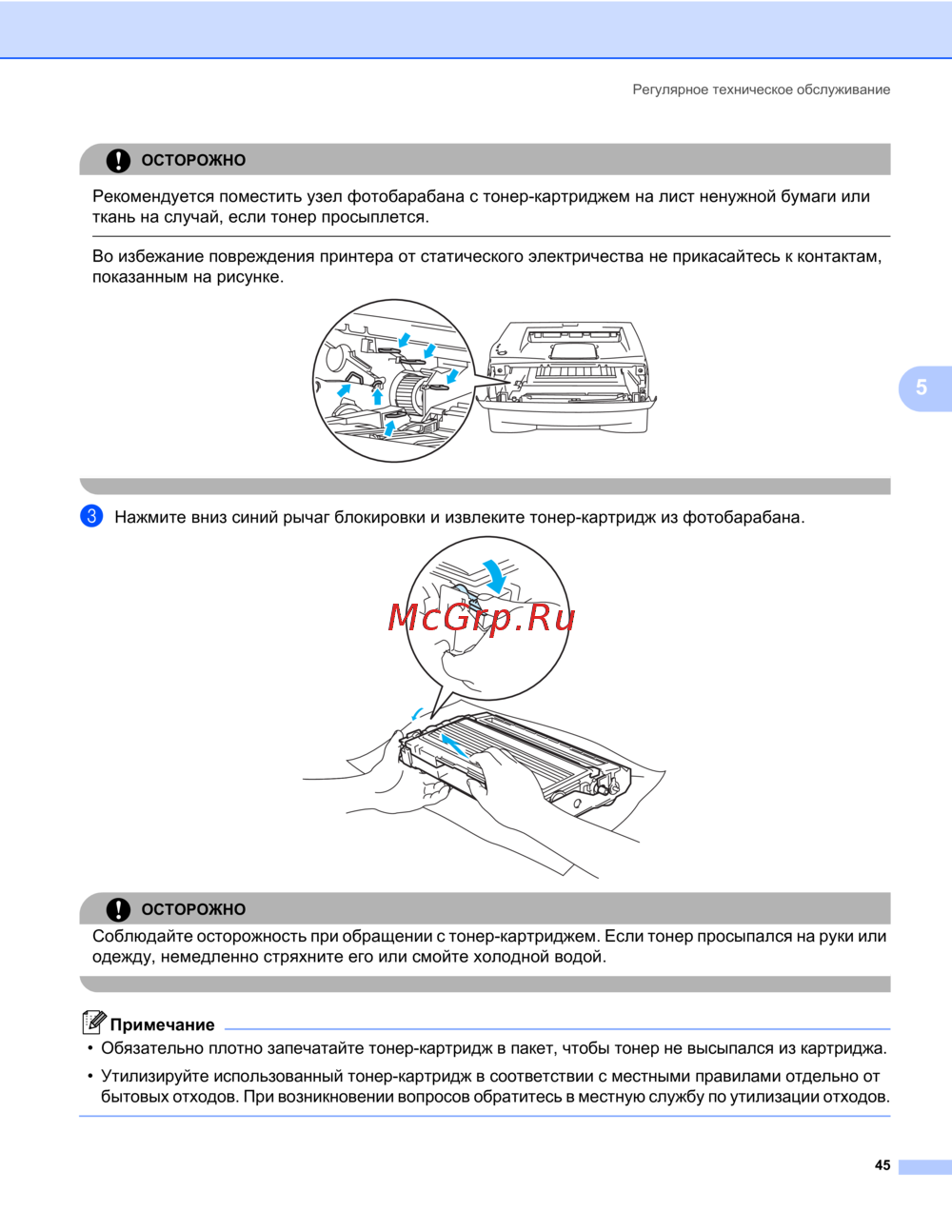 Регулярное техническое обслуживание

ОСТОРОЖНО

Рекомендуется поместить узел фотобарабана с тонер-картриджем на лист ненужной бумаги или ткань на случай, если тонер просыплется.

Во избежание повреждения принтера от статического электричества не прикасайтесь к контактам, показанным на рисунке.

5

3 Нажмите вниз синий рычаг блокировки и извлеките тонер-картридж из фотобарабана.

McGrp.Ru

ОСТОРОЖНО

Соблюдайте осторожность при обращении с тонер-картриджем. Если тонер просыпался на руки или одежду, немедленно стряхните его или смойте холодной водой.

Примечание

• Обязательно плотно запечатайте тонер-картридж в пакет, чтобы тонер не высыпался из картриджа.

• Утилизируйте использованный тонер-картридж в соответствии с местными правилами отдельно от бытовых отходов. При возникновении вопросов обратитесь в местную службу по утилизации отходов.

45