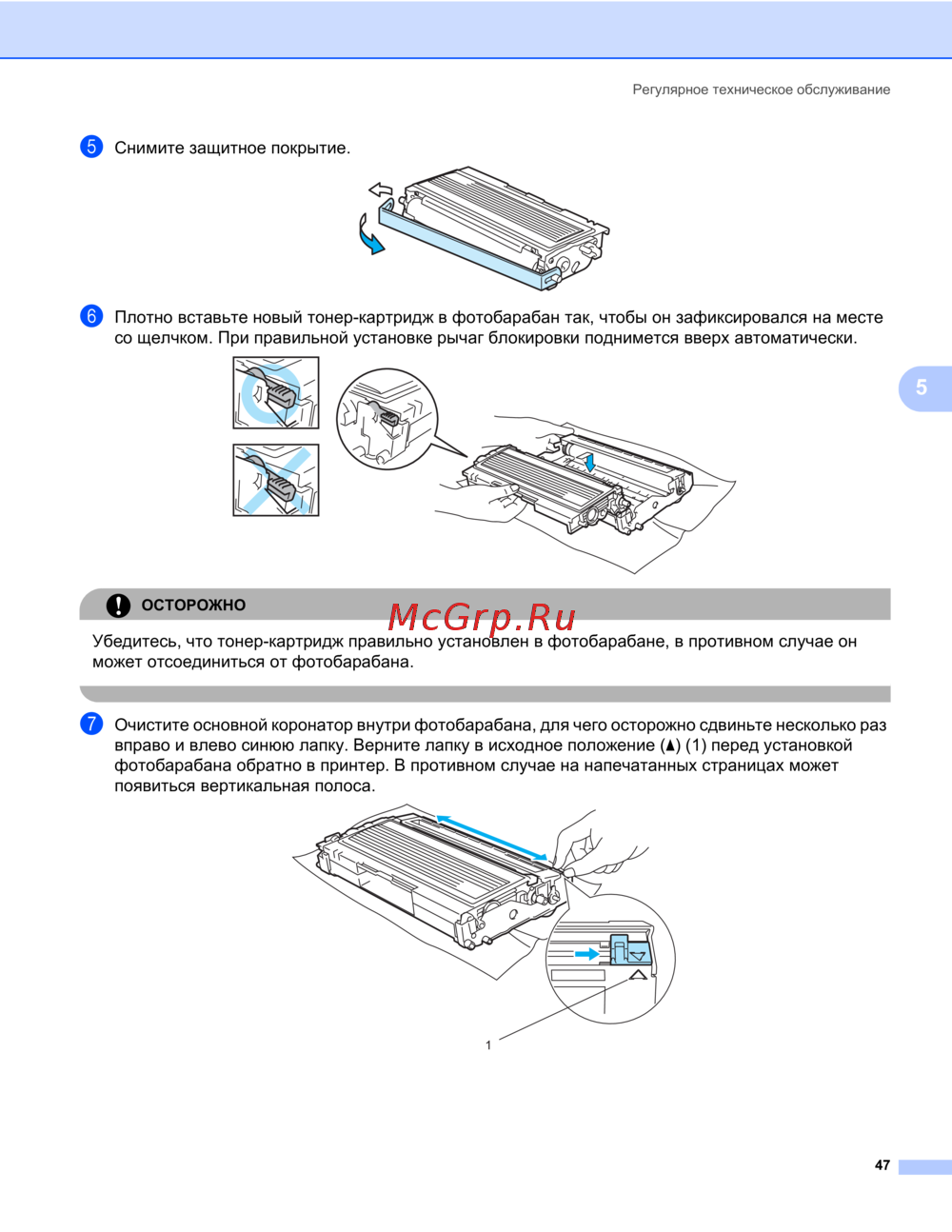 Регулярное техническое обслуживание

5 Снимите защитное покрытие.

6 Плотно вставьте новый тонер-картридж в фотобарабан так, чтобы он зафиксировался на месте со щелчком. При правильной установке рычаг блокировки поднимется вверх автоматически.

5

ОСТОРОЖНО

McGrp.Ru

Убедитесь, что тонер-картридж правильно установлен в фотобарабане, в противном случае он может отсоединиться от фотобарабана.

7 Очистите основной коронатор внутри фотобарабана, для чего осторожно сдвиньте несколько раз вправо и влево синюю лапку. Верните лапку в исходное положение (▲) (1) перед установкой фотобарабана обратно в принтер. В противном случае на напечатанных страницах может появиться вертикальная полоса.

1

47