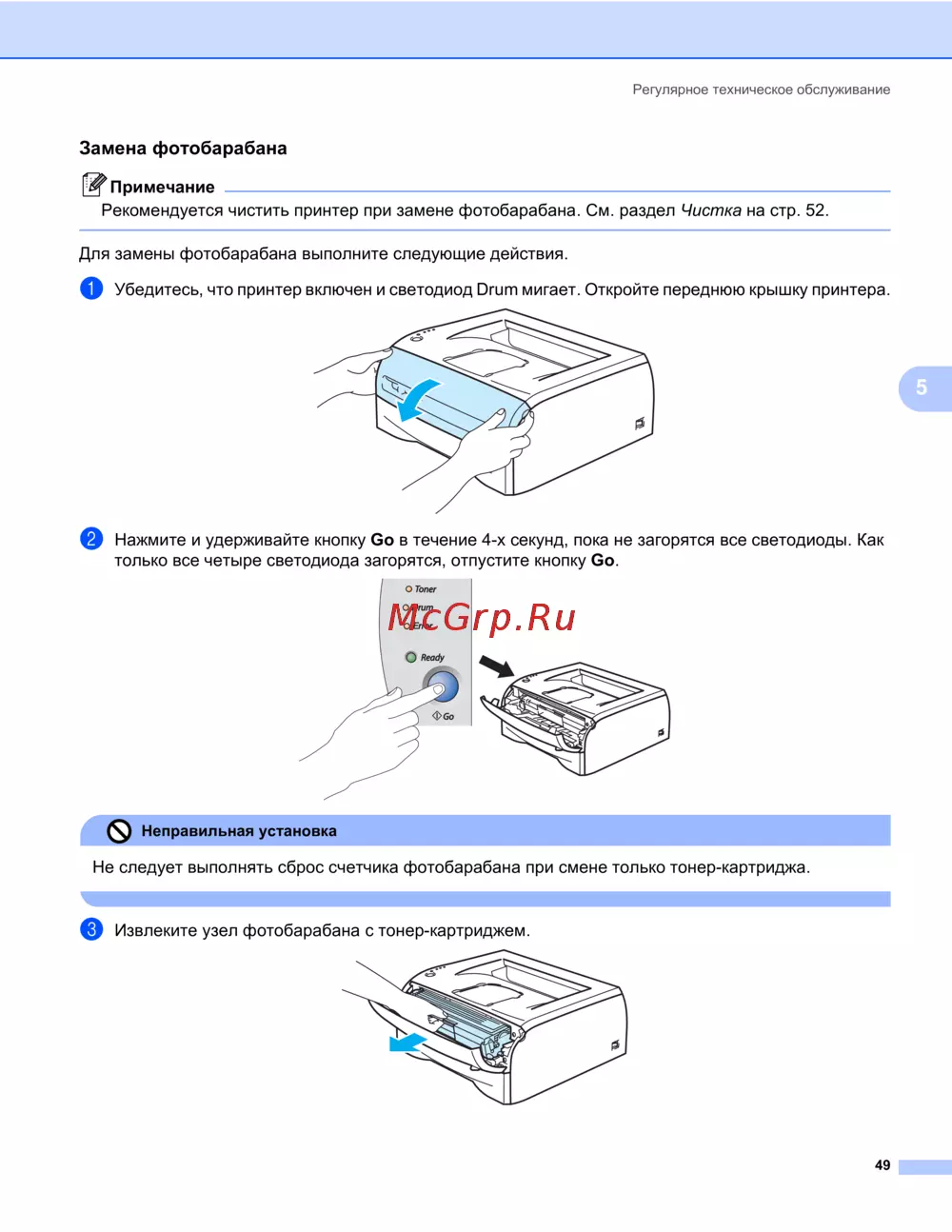 Регулярное техническое обслуживание

Замена фотобарабана

Примечание

Рекомендуется чистить принтер при замене фотобарабана. См. раздел Чистка на стр. 52.

Для замены фотобарабана выполните следующие действия.

1 Убедитесь, что принтер включен и светодиод Drum мигает. Откройте переднюю крышку принтера.

5

2 Нажмите и удерживайте кнопку Go в течение 4-х секунд, пока не загорятся все светодиоды. Как только все четыре светодиода загорятся, отпустите кнопку Go.

Toner
Drum
Error
Ready
Go

McGrp.Ru

Неправильная установка

Не следует выполнять сброс счетчика фотобарабана при смене только тонер-картриджа.

3 Извлеките узел фотобарабана с тонер-картриджем.

49