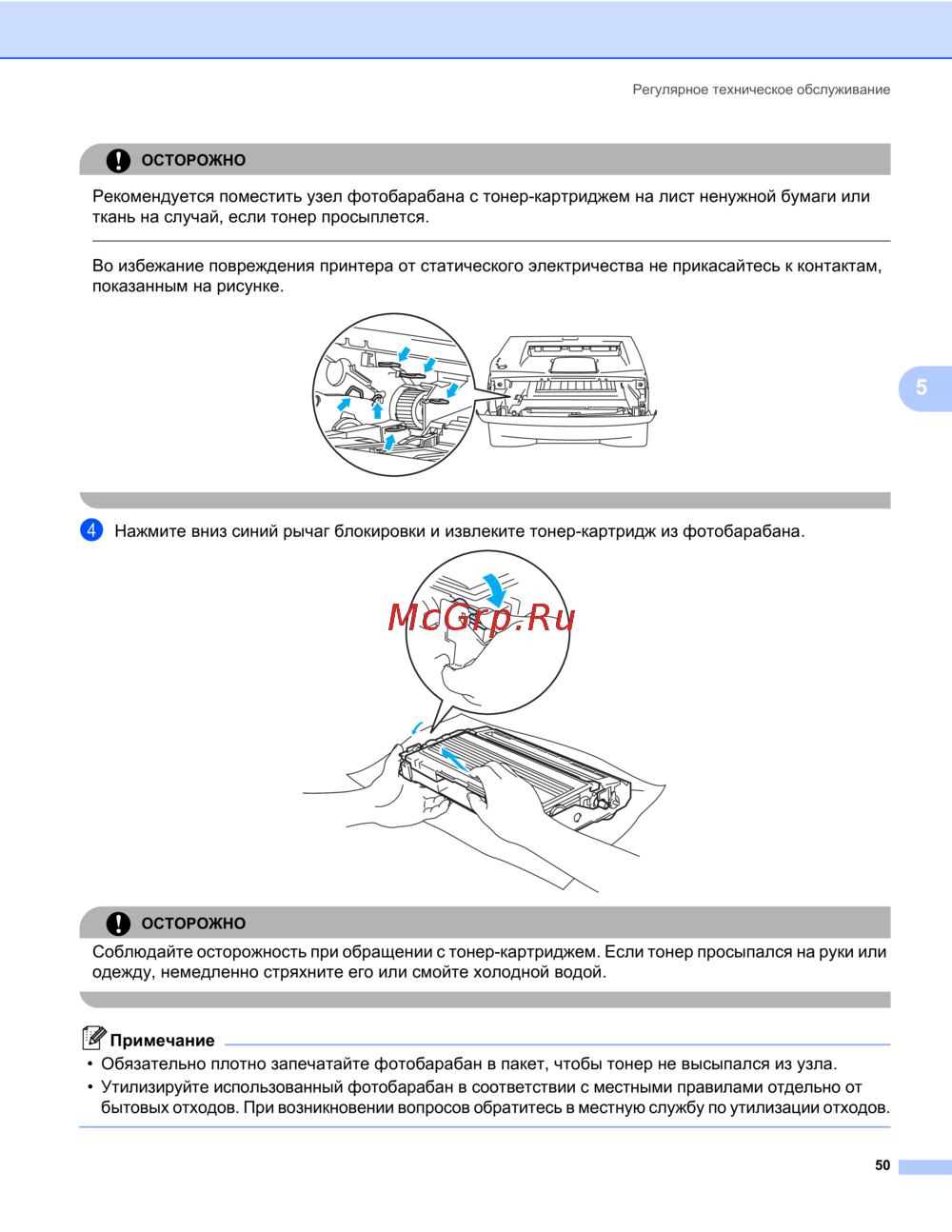 Регулярное техническое обслуживание

ОСТОРОЖНО

Рекомендуется поместить узел фотобарабана с тонер-картриджем на лист ненужной бумаги или ткань на случай, если тонер просыплется.

Во избежание повреждения принтера от статического электричества не прикасайтесь к контактам, показанным на рисунке.

5

4 Нажмите вниз синий рычаг блокировки и извлеките тонер-картридж из фотобарабана.

McGrp.Ru

ОСТОРОЖНО

Соблюдайте осторожность при обращении с тонер-картриджем. Если тонер просыпался на руки или одежду, немедленно стряхните его или смойте холодной водой.

Примечание

• Обязательно плотно запечатайте фотобарабан в пакет, чтобы тонер не высыпался из узла.
• Утилизируйте использованный фотобарабан в соответствии с местными правилами отдельно от бытовых отходов. При возникновении вопросов обратитесь в местную службу по утилизации отходов.

50