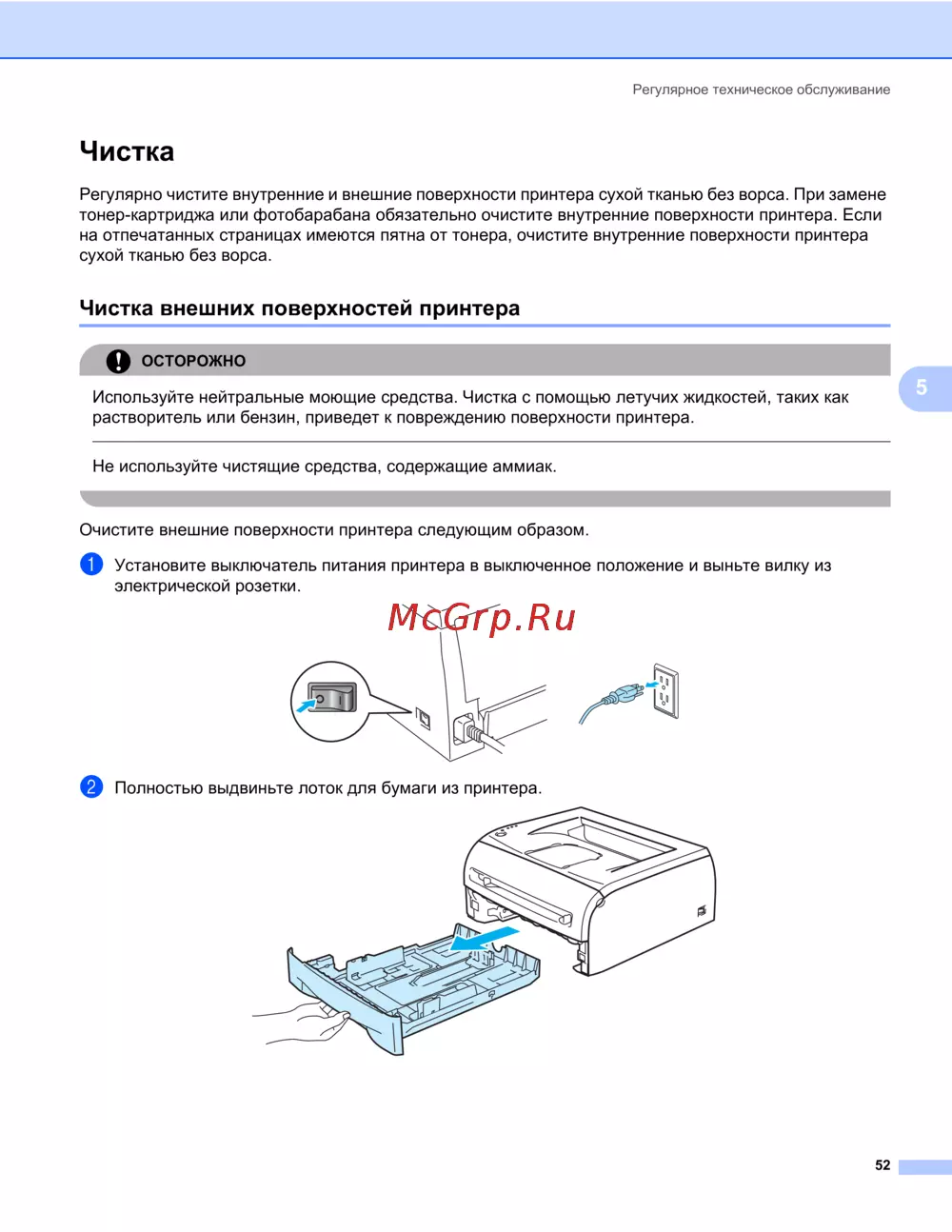 Регулярное техническое обслуживание

Чистка

Регулярно чистите внутренние и внешние поверхности принтера сухой тканью без ворса. При замене тонер-картриджа или фотобарабана обязательно очистите внутренние поверхности принтера. Если на отпечатанных страницах имеются пятна от тонера, очистите внутренние поверхности принтера сухой тканью без ворса.

Чистка внешних поверхностей принтера

ОСТОРОЖНО

Используйте нейтральные моющие средства. Чистка с помощью летучих жидкостей, таких как растворитель или бензин, приведет к повреждению поверхности принтера.

Не используйте чистящие средства, содержащие аммиак.

5

Очистите внешние поверхности принтера следующим образом.

1 Установите выключатель питания принтера в выключенное положение и выньте вилку из электрической розетки.

McGrp.Ru

2 Полностью выдвиньте лоток для бумаги из принтера.

52