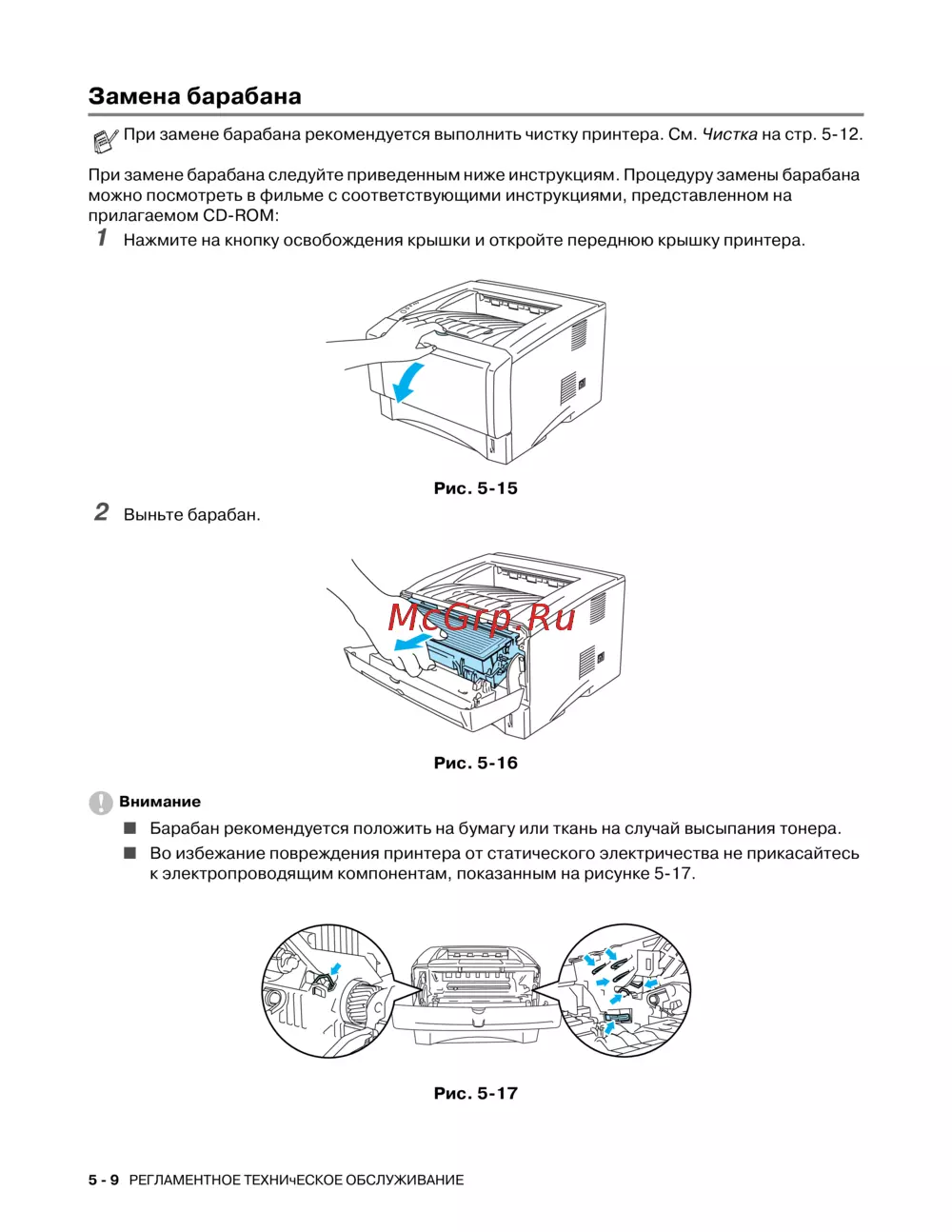 Замена барабана

При замене барабана рекомендуется выполнить чистку принтера. См. Чистка на стр. 5-12.

При замене барабана следуйте приведенным ниже инструкциям. Процедуру замены барабана можно посмотреть в фильме с соответствующими инструкциями, представленном на прилагаемом CD-ROM:

1 Нажмите на кнопку освобождения крышки и откройте переднюю крышку принтера.

Рис. 5-15

2 Выньте барабан.

McGrp.Ru

Рис. 5-16

Внимание

■ Барабан рекомендуется положить на бумагу или ткань на случай высыпания тонера.

■ Во избежание повреждения принтера от статического электричества не прикасайтесь к электропроводящим компонентам, показанным на рисунке 5-17.

Рис. 5-17

5 - 9 РЕГЛАМЕНТНОЕ ТЕХНИчЕСКОЕ ОБСЛУЖИВАНИЕ