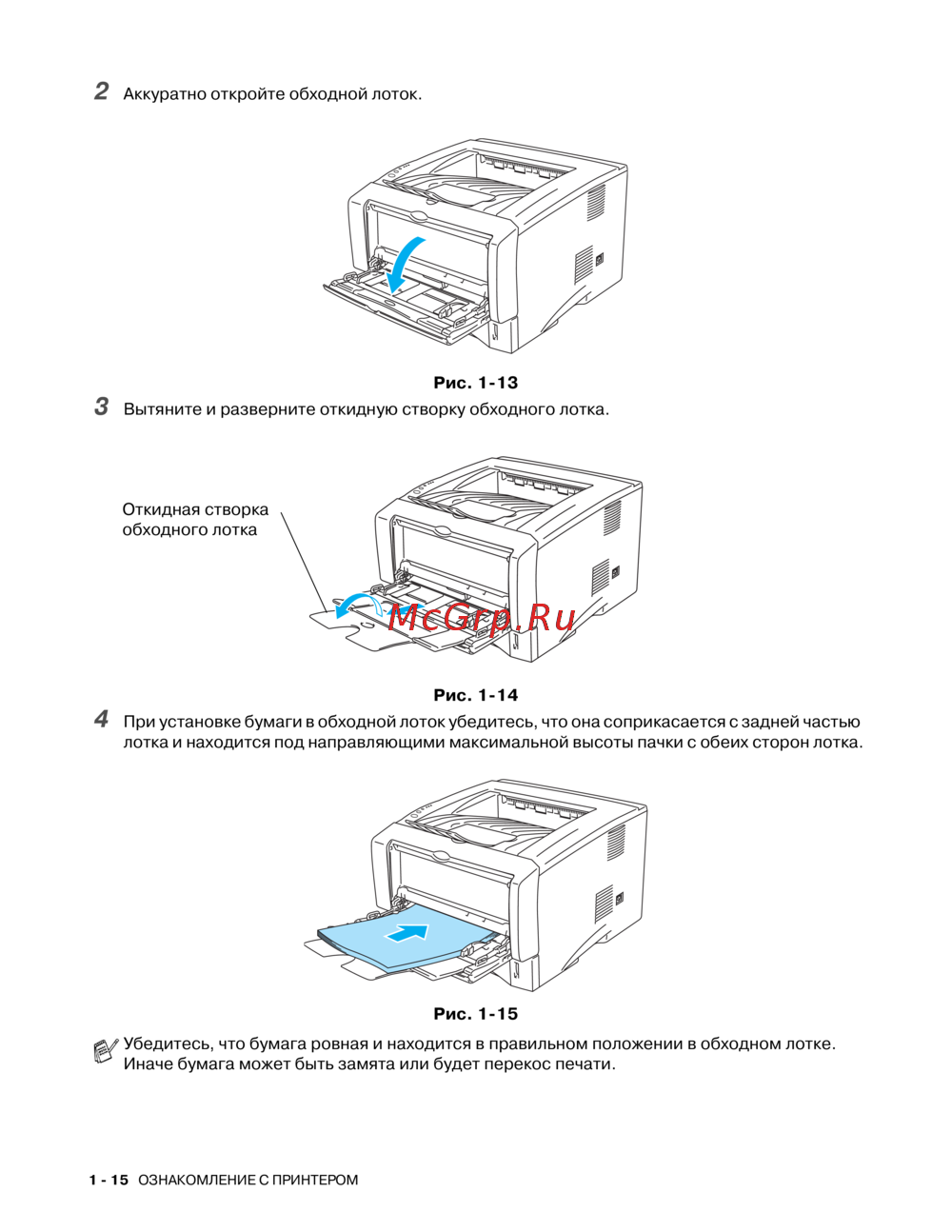 2 Аккуратно откройте обходной лоток.

Рис. 1-13

3 Вытяните и разверните откидную створку обходного лотка.

Откидная створка обходного лотка

McGrp.Ru

Рис. 1-14

4 При установке бумаги в обходной лоток убедитесь, что она соприкасается с задней частью лотка и находится под направляющими максимальной высоты пачки с обеих сторон лотка.

Рис. 1-15

Убедитесь, что бумага ровная и находится в правильном положении в обходном лотке. Иначе бумага может быть замята или будет перекос печати.

1 - 15 ОЗНАКОМЛЕНИЕ С ПРИНТЕРОМ