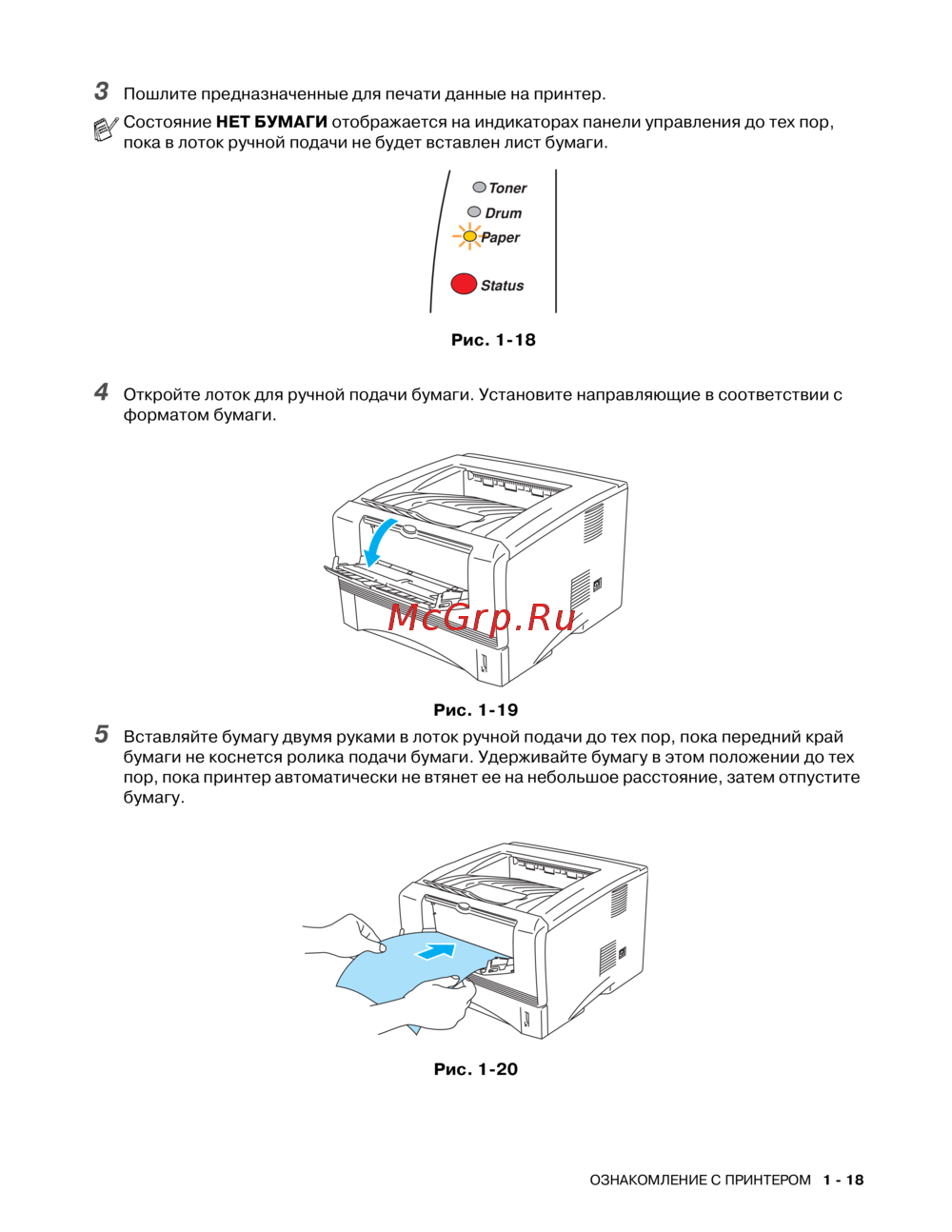 3 Пошлите предназначенные для печати данные на принтер.

Состояние **НЕТ БУМАГИ** отображается на индикаторах панели управления до тех пор, пока в лоток ручной подачи не будет вставлен лист бумаги.

Toner
Drum
Paper
Status

Рис. 1-18

4 Откройте лоток для ручной подачи бумаги. Установите направляющие в соответствии с форматом бумаги.

McGrp.Ru

Рис. 1-19

5 Вставляйте бумагу двумя руками в лоток ручной подачи до тех пор, пока передний край бумаги не коснется ролика подачи бумаги. Удерживайте бумагу в этом положении до тех пор, пока принтер автоматически не втянет ее на небольшое расстояние, затем отпустите бумагу.

Рис. 1-20

ОЗНАКОМЛЕНИЕ С ПРИНТЕРОМ 1 - 18