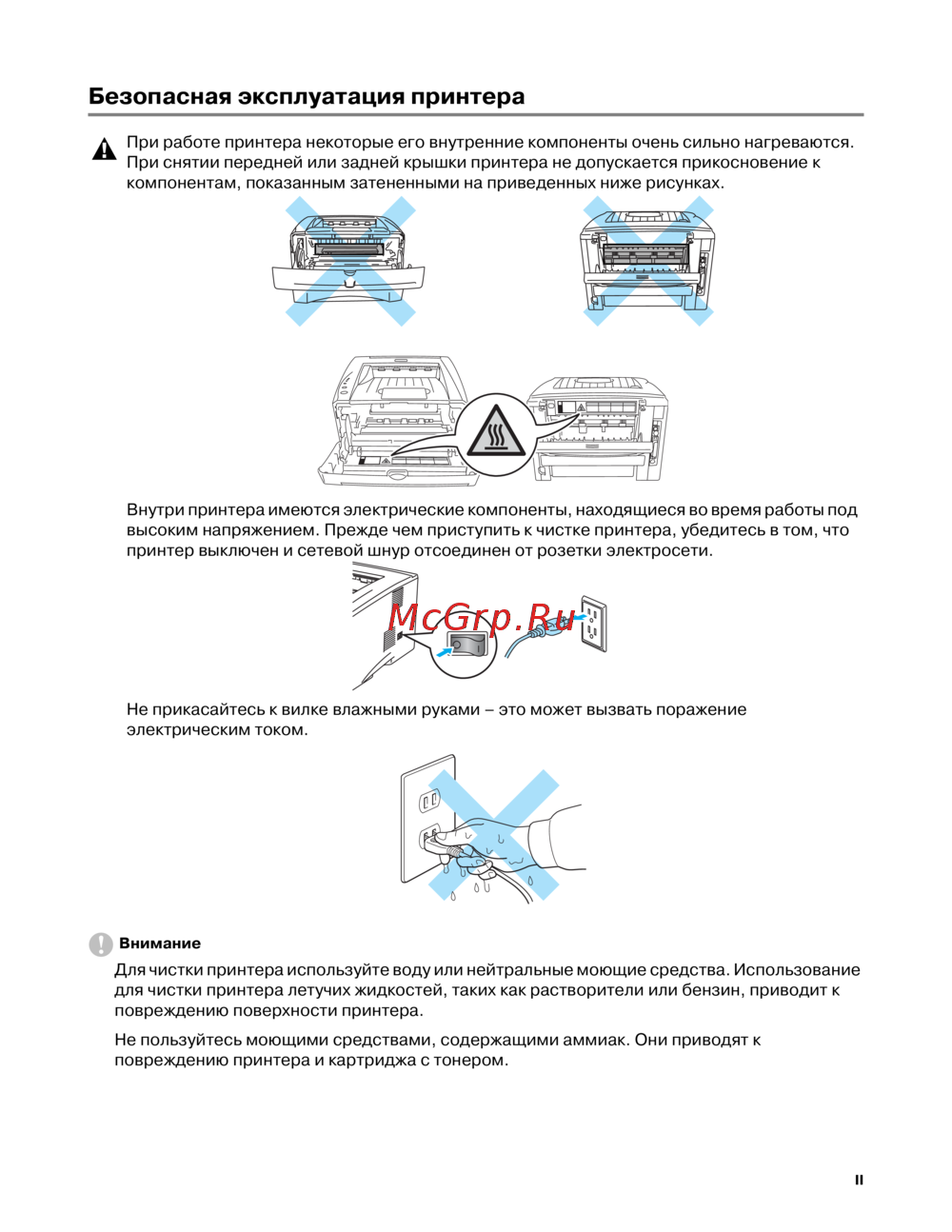 Безопасная эксплуатация принтера

При работе принтера некоторые его внутренние компоненты очень сильно нагреваются. При снятии передней или задней крышки принтера не допускается прикосновение к компонентам, показанным затененными на приведенных ниже рисунках.

Внутри принтера имеются электрические компоненты, находящиеся во время работы под высоким напряжением. Прежде чем приступить к чистке принтера, убедитесь в том, что принтер выключен и сетевой шнур отсоединен от розетки электросети.

McGrp.Ru

Не прикасайтесь к вилке влажными руками – это может вызвать поражение электрическим током.

Внимание

Для чистки принтера используйте воду или нейтральные моющие средства. Использование для чистки принтера летучих жидкостей, таких как растворители или бензин, приводит к повреждению поверхности принтера.

Не пользуйтесь моющими средствами, содержащими аммиак. Они приводят к повреждению принтера и картриджа с тонером.

ii