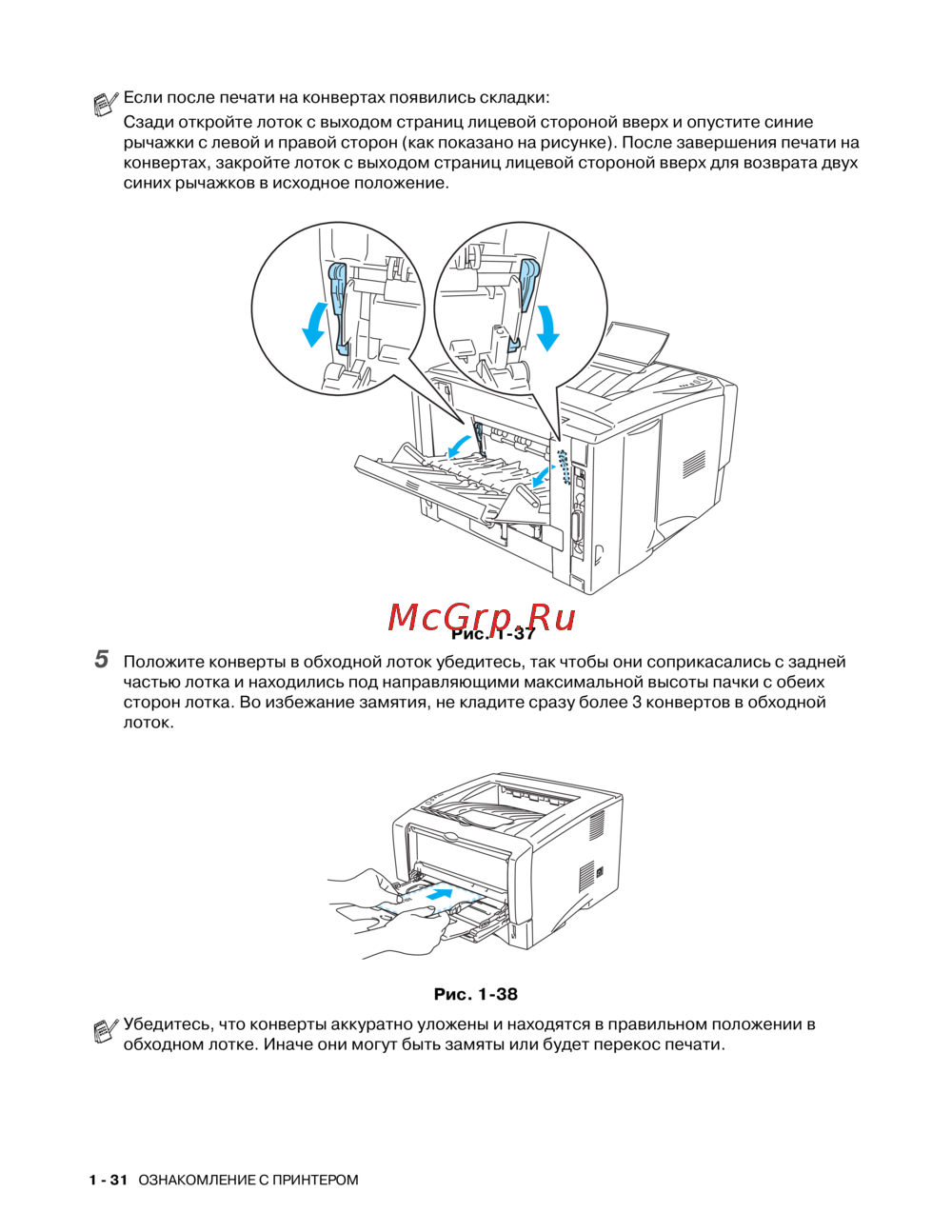 Если после печати на конвертах появились складки:

Сзади откройте лоток с выходом страниц лицевой стороной вверх и опустите синие рычажки с левой и правой сторон (как показано на рисунке). После завершения печати на конвертах, закройте лоток с выходом страниц лицевой стороной вверх для возврата двух синих рычажков в исходное положение.

McGrp.Ru

Рис. 1-37

5 Положите конверты в обходной лоток убедитесь, так чтобы они соприкасались с задней частью лотка и находились под направляющими максимальной высоты пачки с обеих сторон лотка. Во избежание замятия, не кладите сразу более 3 конвертов в обходной лоток.

Рис. 1-38

Убедитесь, что конверты аккуратно уложены и находятся в правильном положении в обходном лотке. Иначе они могут быть замяты или будет перекос печати.

1 - 31 ОЗНАКОМЛЕНИЕ С ПРИНТЕРОМ