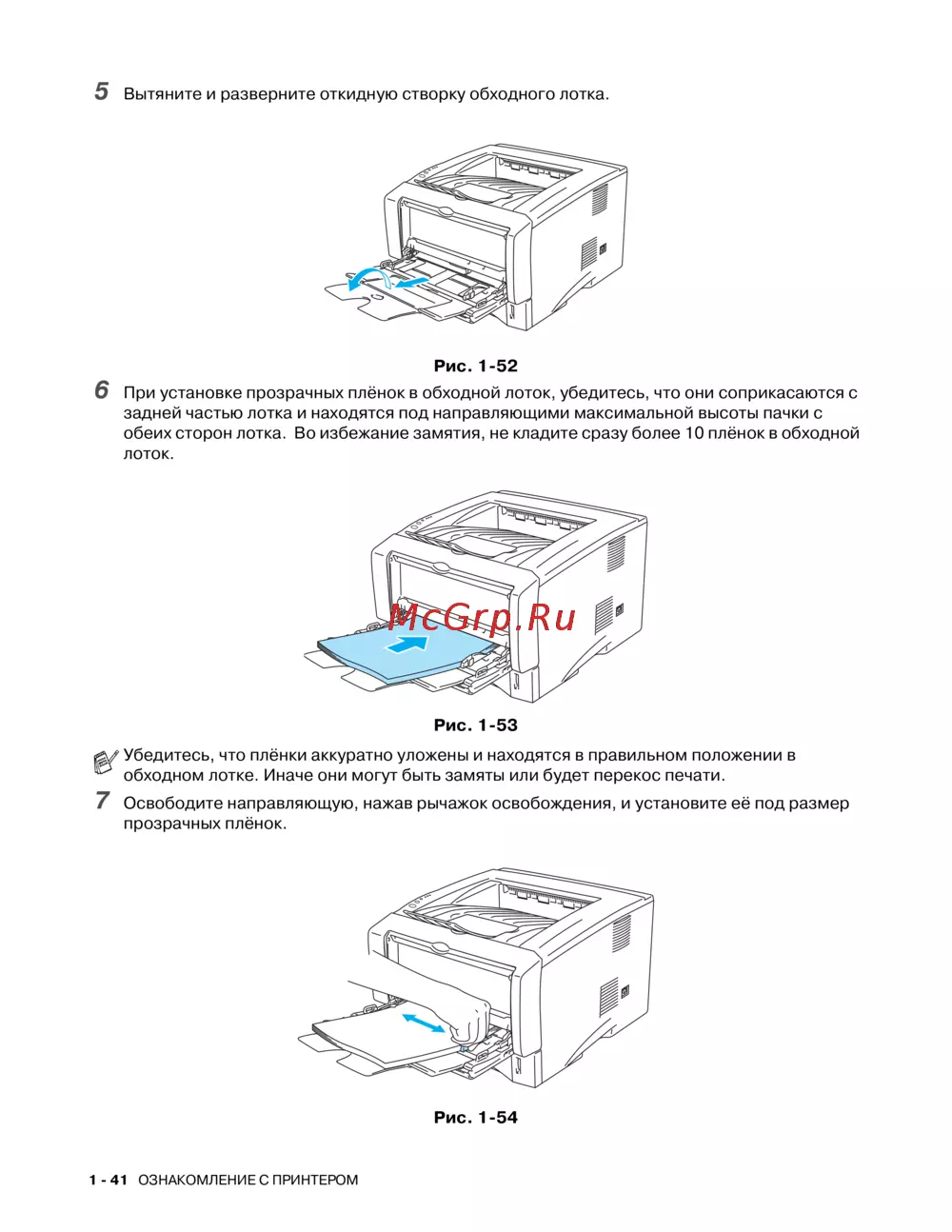 5 Вытяните и разверните откидную створку обходного лотка.

Рис. 1-52

6 При установке прозрачных плёнок в обходной лоток, убедитесь, что они соприкасаются с задней частью лотка и находятся под направляющими максимальной высоты пачки с обеих сторон лотка. Во избежание замятия, не кладите сразу более 10 плёнок в обходной лоток.

McGrp.Ru

Рис. 1-53

Убедитесь, что плёнки аккуратно уложены и находятся в правильном положении в обходном лотке. Иначе они могут быть замяты или будет перекос печати.

7 Освободите направляющую, нажав рычажок освобождения, и установите её под размер прозрачных плёнок.

Рис. 1-54

1 - 41 ОЗНАКОМЛЕНИЕ С ПРИНТЕРОМ