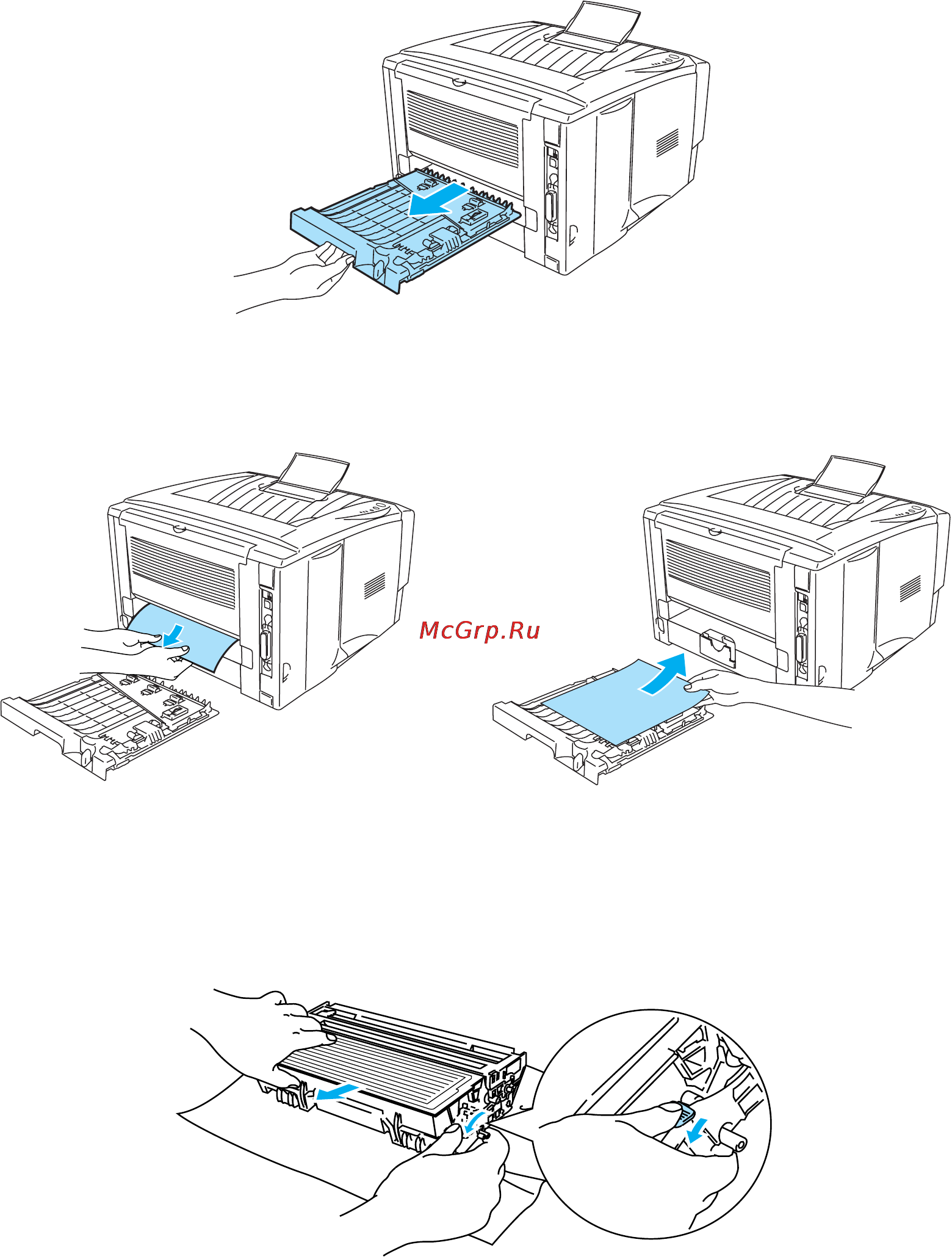 McGrp.Ru