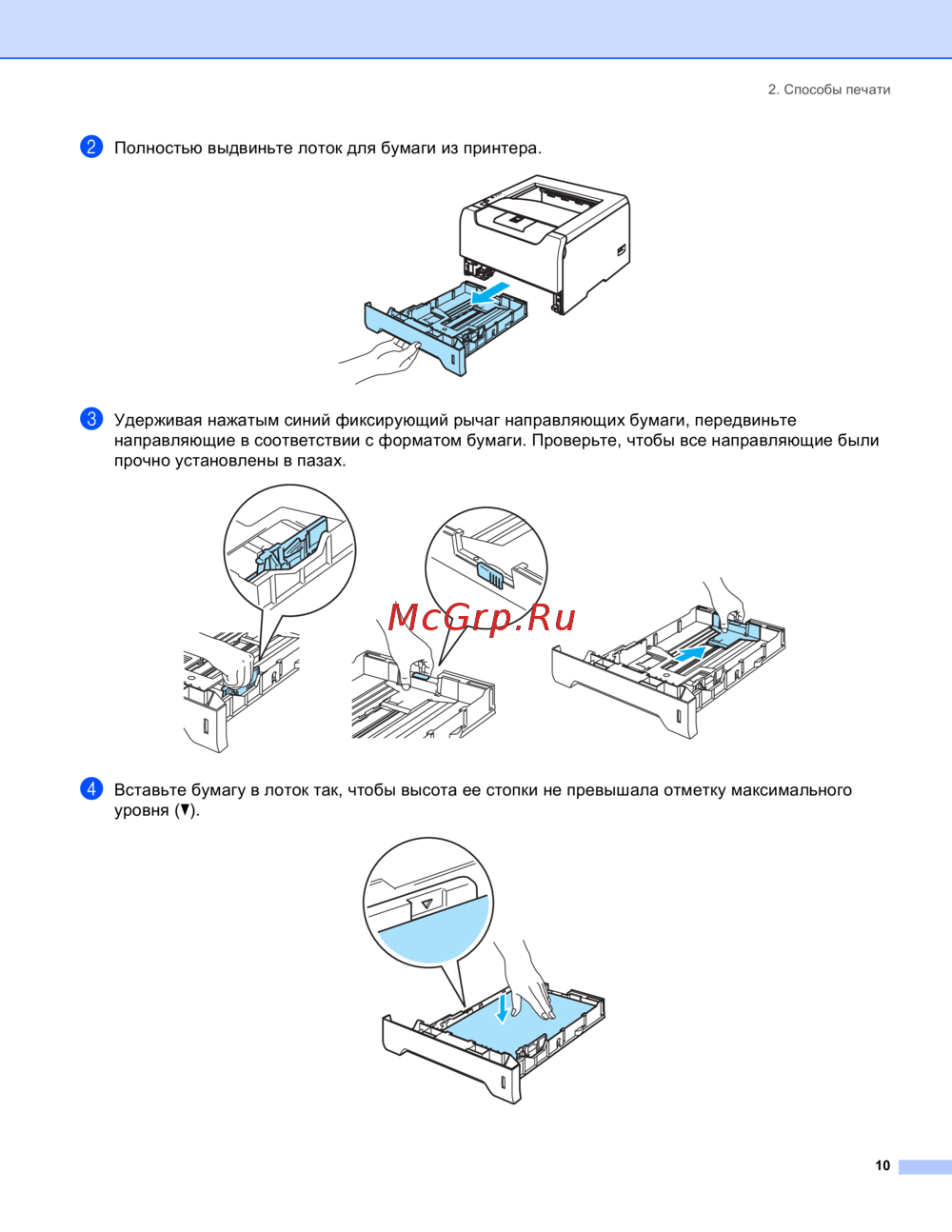 2. Способы печати

2 Полностью выдвиньте лоток для бумаги из принтера.

3 Удерживая нажатым синий фиксирующий рычаг направляющих бумаги, передвиньте направляющие в соответствии с форматом бумаги. Проверьте, чтобы все направляющие были прочно установлены в пазах.

McGrp.Ru

4 Вставьте бумагу в лоток так, чтобы высота ее стопки не превышала отметку максимального уровня (▼).

10