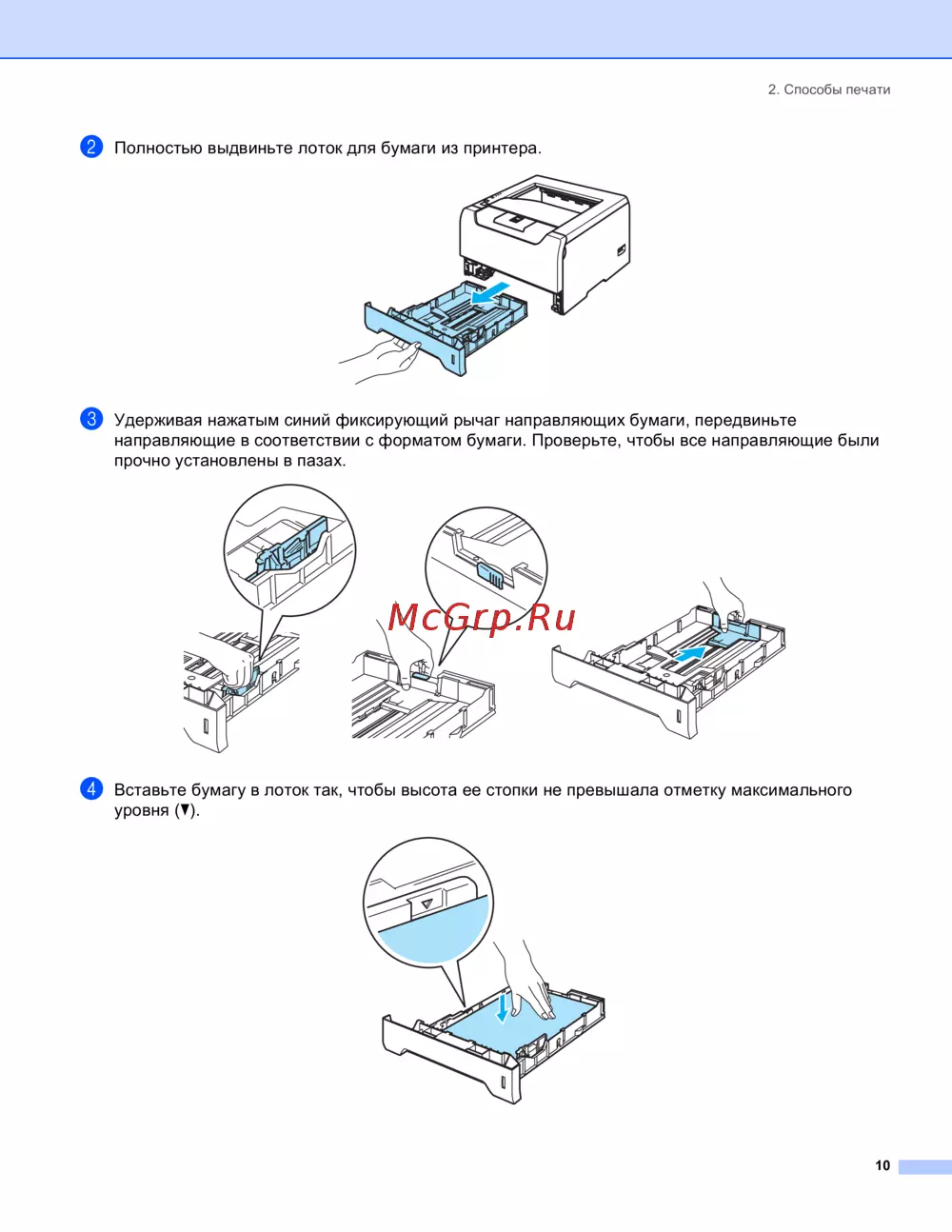 2. Способы печати

2 Полностью выдвиньте лоток для бумаги из принтера.

3 Удерживая нажатым синий фиксирующий рычаг направляющих бумаги, передвиньте направляющие в соответствии с форматом бумаги. Проверьте, чтобы все направляющие были прочно установлены в пазах.

McGrp.Ru

4 Вставьте бумагу в лоток так, чтобы высота ее стопки не превышала отметку максимального уровня (▼).

10