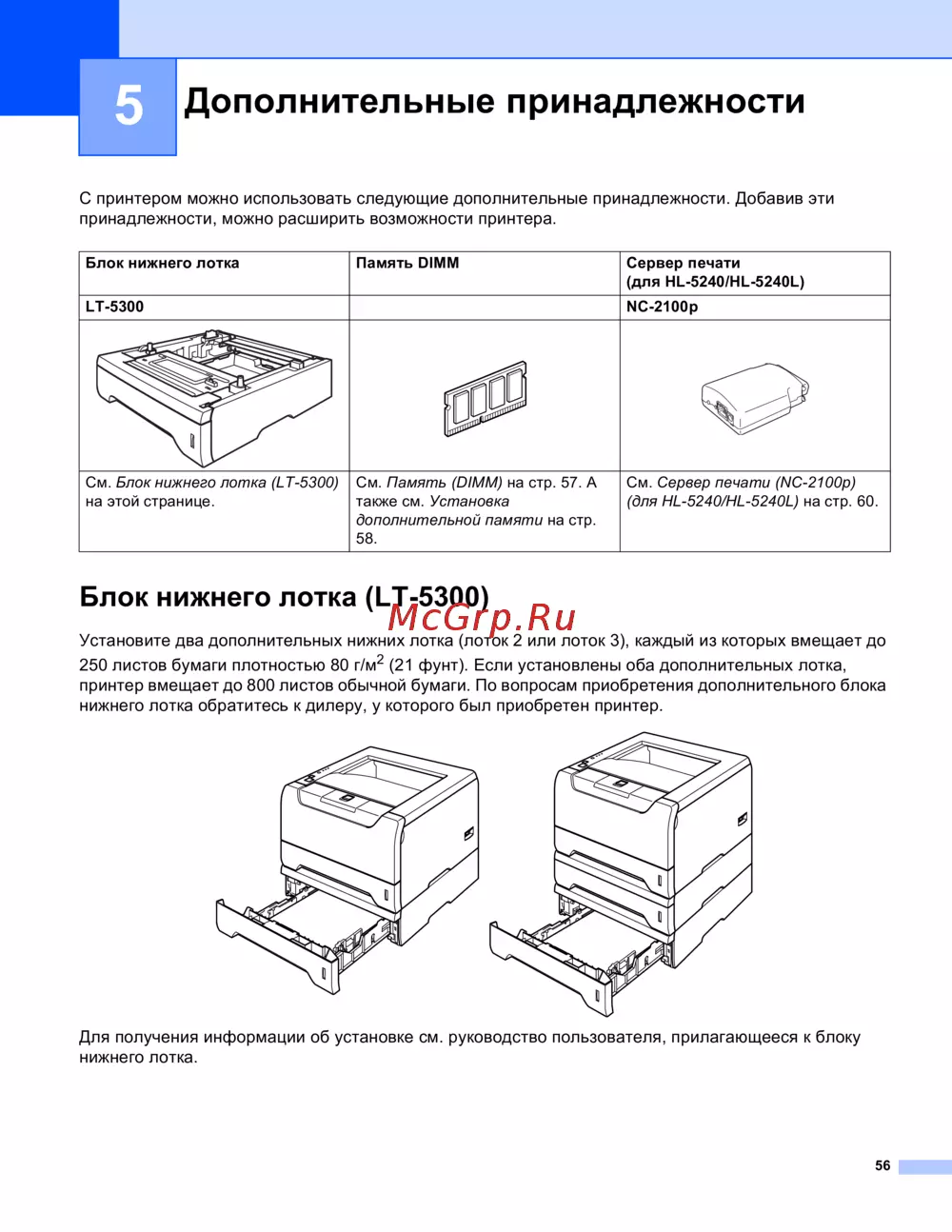 5

Дополнительные принадлежности

С принтером можно использовать следующие дополнительные принадлежности. Добавив эти принадлежности, можно расширить возможности принтера.

| Блок нижнего лотка | Память DIMM | Сервер печати (для HL-5240/HL-5240L) |
|---|---|---|
| LT-5300 | | NC-2100p |
| | | |
| См. Блок нижнего лотка (LT-5300) на этой странице. | См. Память (DIMM) на стр. 57. А также см. Установка дополнительной памяти на стр. 58. | См. Сервер печати (NC-2100p) (для HL-5240/HL-5240L) на стр. 60. |

Блок нижнего лотка (LT-5300)

McGrp.Ru

Установите два дополнительных нижних лотка (лоток 2 или лоток 3), каждый из которых вмещает до 250 листов бумаги плотностью 80 г/м$^2$ (21 фунт). Если установлены оба дополнительных лотка, принтер вмещает до 800 листов обычной бумаги. По вопросам приобретения дополнительного блока нижнего лотка обратитесь к дилеру, у которого был приобретен принтер.

Для получения информации об установке см. руководство пользователя, прилагающееся к блоку нижнего лотка.

56