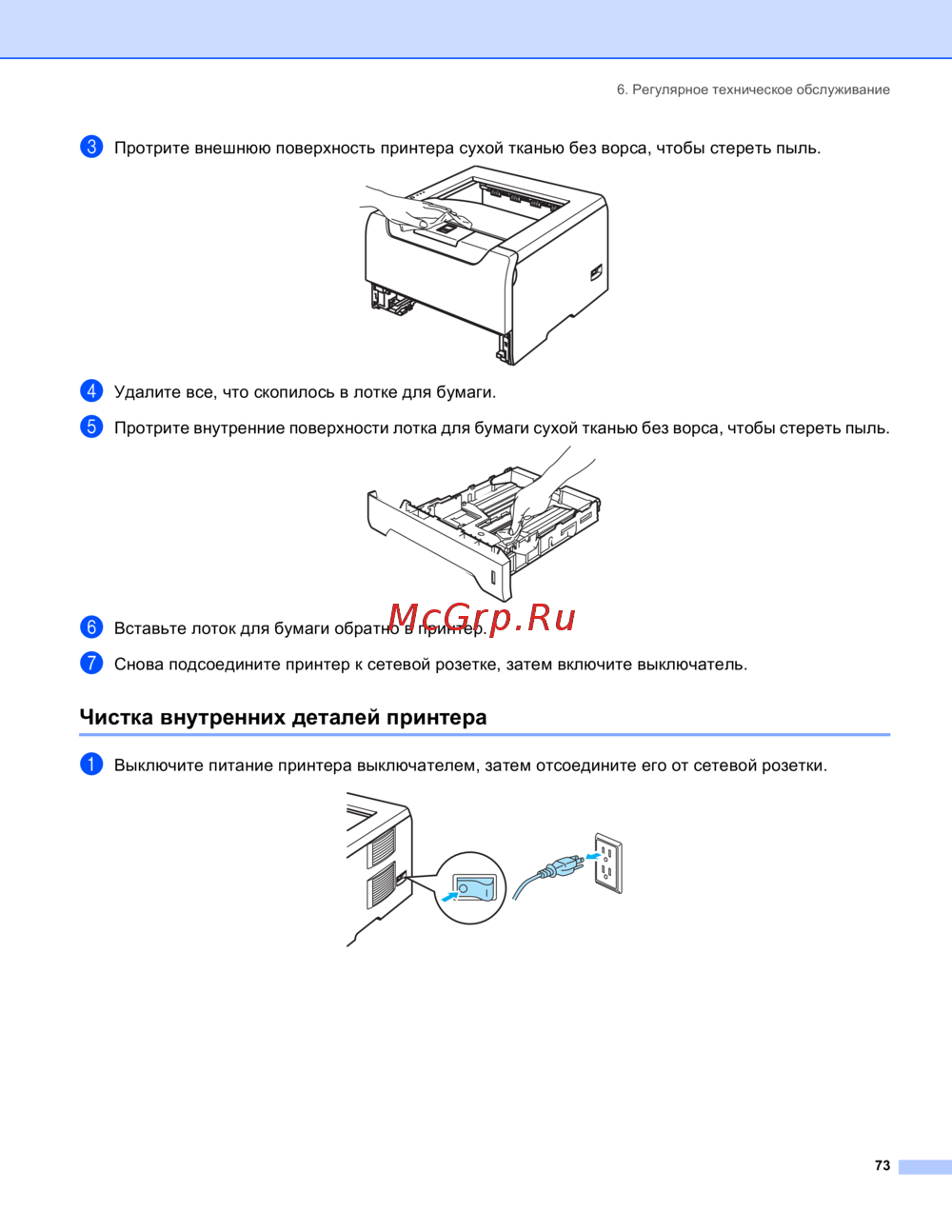 6. Регулярное техническое обслуживание

3 Протрите внешнюю поверхность принтера сухой тканью без ворса, чтобы стереть пыль.

4 Удалите все, что скопилось в лотке для бумаги.

5 Протрите внутренние поверхности лотка для бумаги сухой тканью без ворса, чтобы стереть пыль.

6 Вставьте лоток для бумаги обратно в принтер.

McGrp.Ru

7 Снова подсоедините принтер к сетевой розетке, затем включите выключатель.

Чистка внутренних деталей принтера

1 Выключите питание принтера выключателем, затем отсоедините его от сетевой розетки.

73