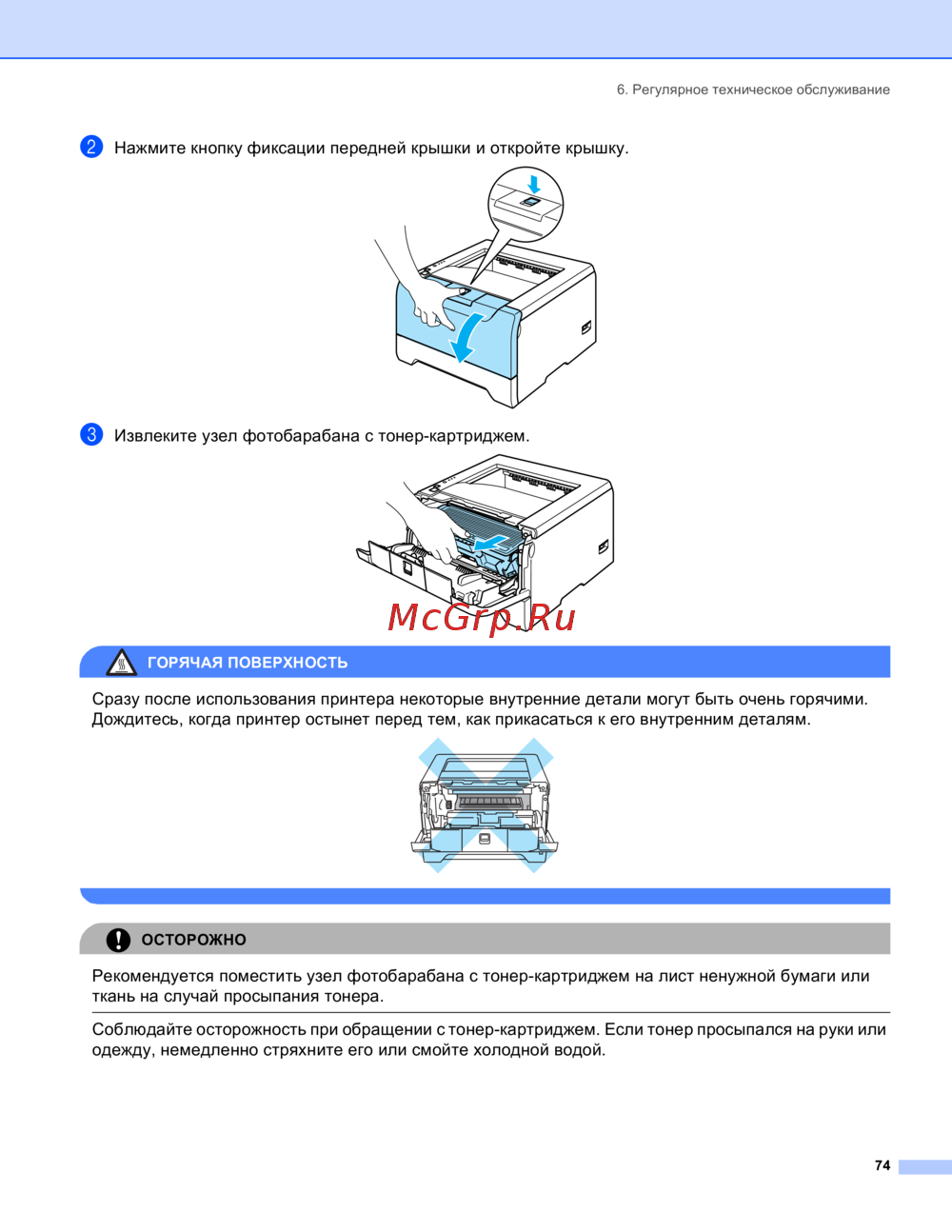 6. Регулярное техническое обслуживание

2 Нажмите кнопку фиксации передней крышки и откройте крышку.

3 Извлеките узел фотобарабана с тонер-картриджем.

McGrp.Ru

ГОРЯЧАЯ ПОВЕРХНОСТЬ

Сразу после использования принтера некоторые внутренние детали могут быть очень горячими. Дождитесь, когда принтер остынет перед тем, как прикасаться к его внутренним деталям.

ОСТОРОЖНО

Рекомендуется поместить узел фотобарабана с тонер-картриджем на лист ненужной бумаги или ткань на случай просыпания тонера.

Соблюдайте осторожность при обращении с тонер-картриджем. Если тонер просыпался на руки или одежду, немедленно стряхните его или смойте холодной водой.

74