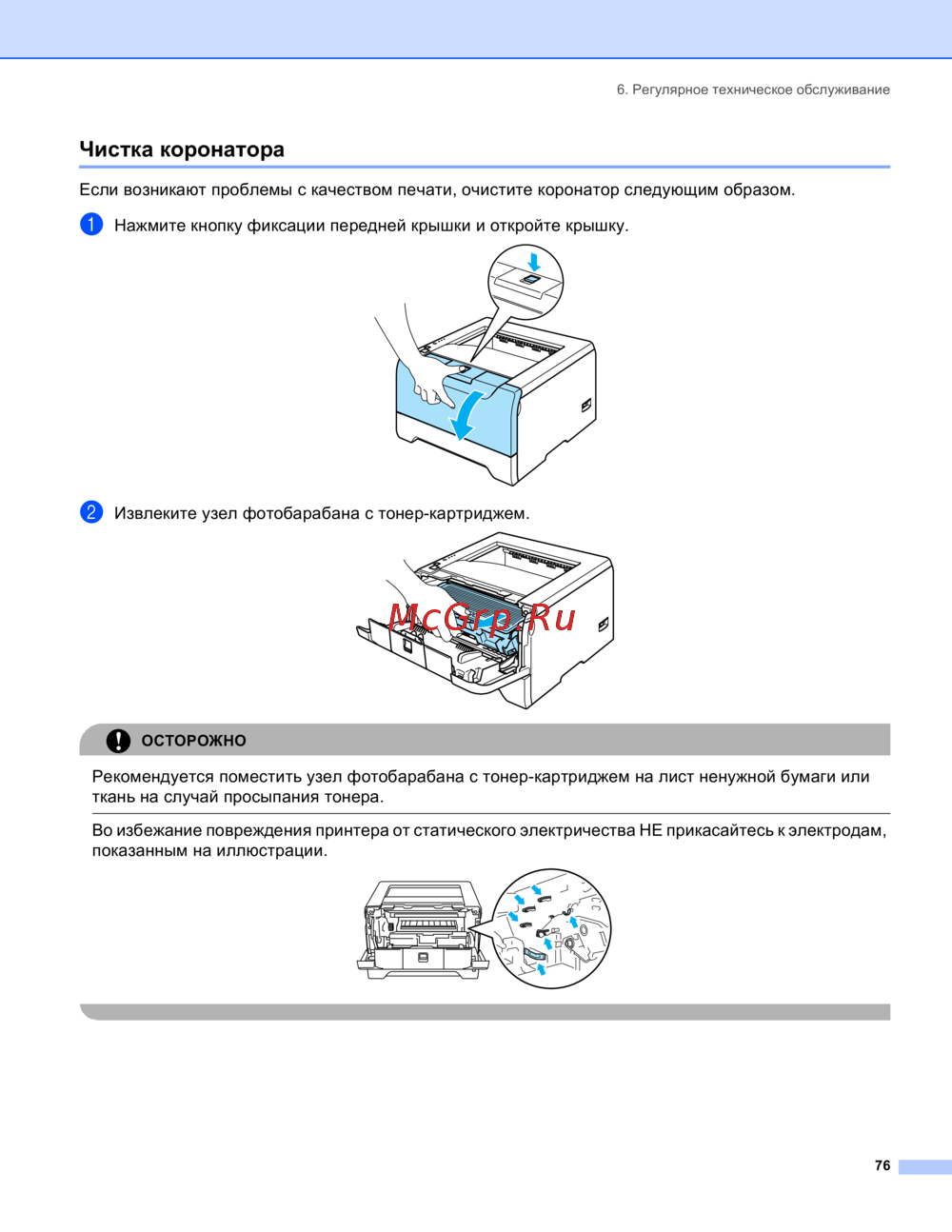 6. Регулярное техническое обслуживание

Чистка коронатора

Если возникают проблемы с качеством печати, очистите коронатор следующим образом.

1 Нажмите кнопку фиксации передней крышки и откройте крышку.

2 Извлеките узел фотобарабана с тонер-картриджем.

McGrp.Ru

ОСТОРОЖНО

Рекомендуется поместить узел фотобарабана с тонер-картриджем на лист ненужной бумаги или ткань на случай просыпания тонера.

Во избежание повреждения принтера от статического электричества НЕ прикасайтесь к электродам, показанным на иллюстрации.

76