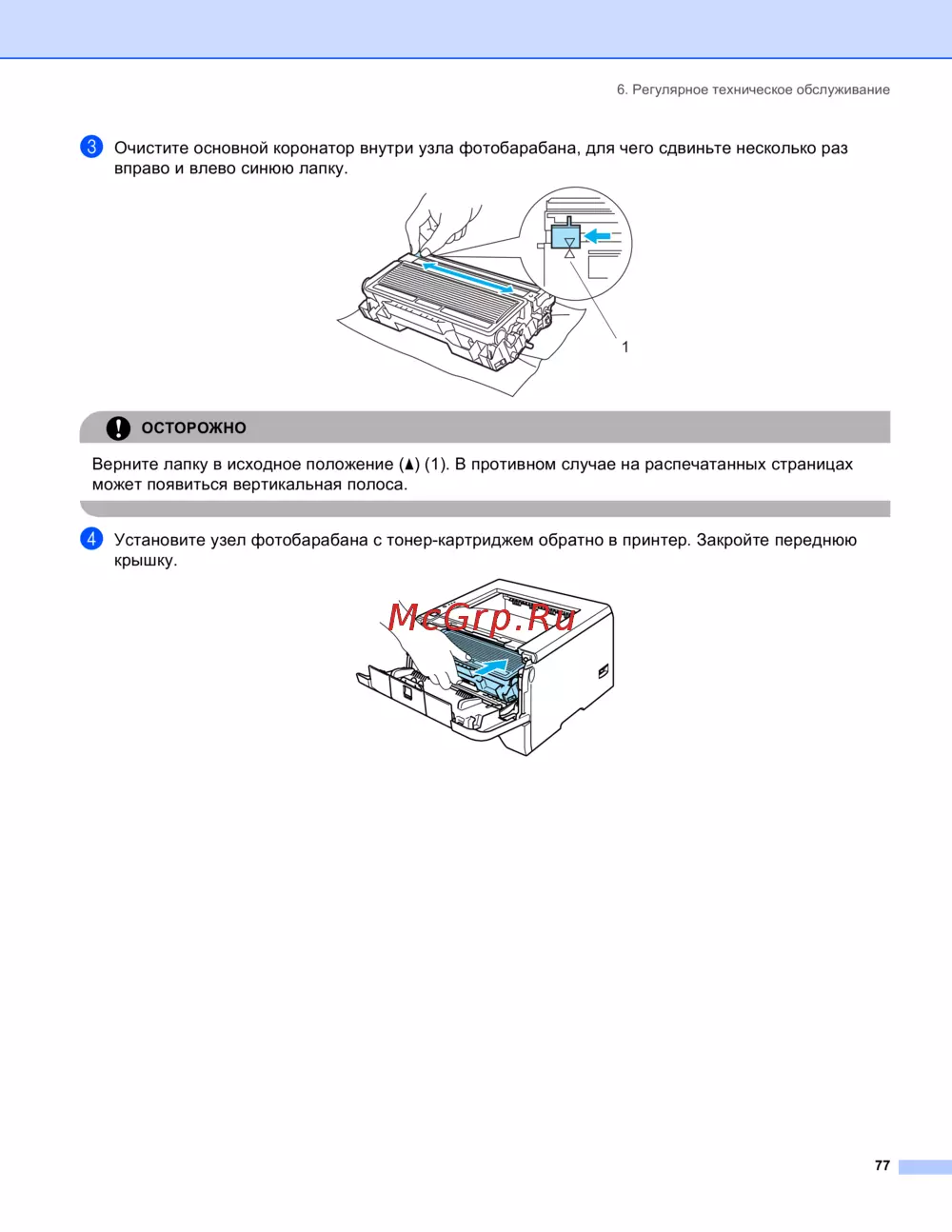 6. Регулярное техническое обслуживание

3 Очистите основной коронатор внутри узла фотобарабана, для чего сдвиньте несколько раз вправо и влево синюю лапку.

1

ОСТОРОЖНО

Верните лапку в исходное положение (▲) (1). В противном случае на распечатанных страницах может появиться вертикальная полоса.

4 Установите узел фотобарабана с тонер-картриджем обратно в принтер. Закройте переднюю крышку.

McGrp.Ru

77