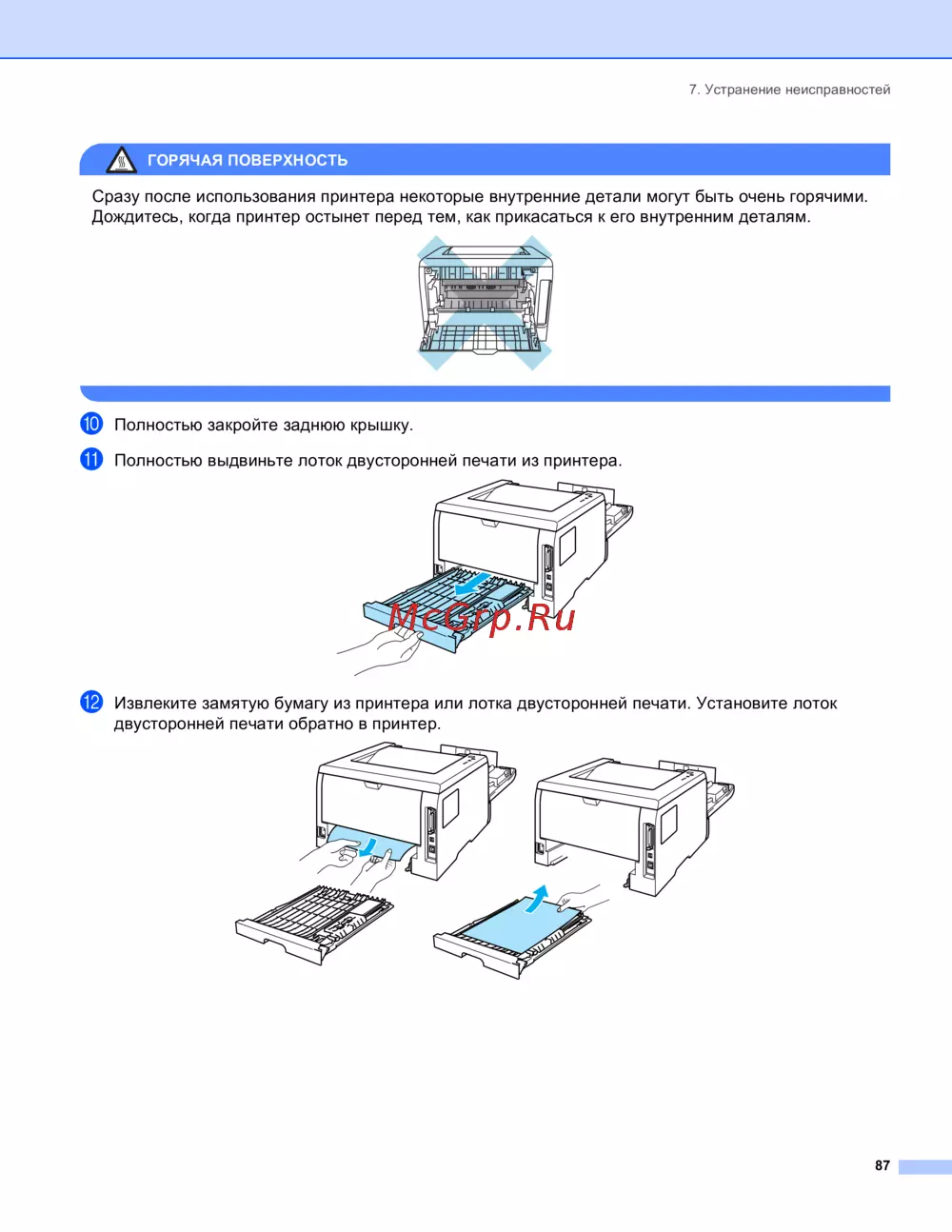 7. Устранение неисправностей

ГОРЯЧАЯ ПОВЕРХНОСТЬ

Сразу после использования принтера некоторые внутренние детали могут быть очень горячими. Дождитесь, когда принтер остынет перед тем, как прикасаться к его внутренним деталям.

10 Полностью закройте заднюю крышку.

11 Полностью выдвиньте лоток двусторонней печати из принтера.

McGrp.Ru

12 Извлеките замятую бумагу из принтера или лотка двусторонней печати. Установите лоток двусторонней печати обратно в принтер.

87