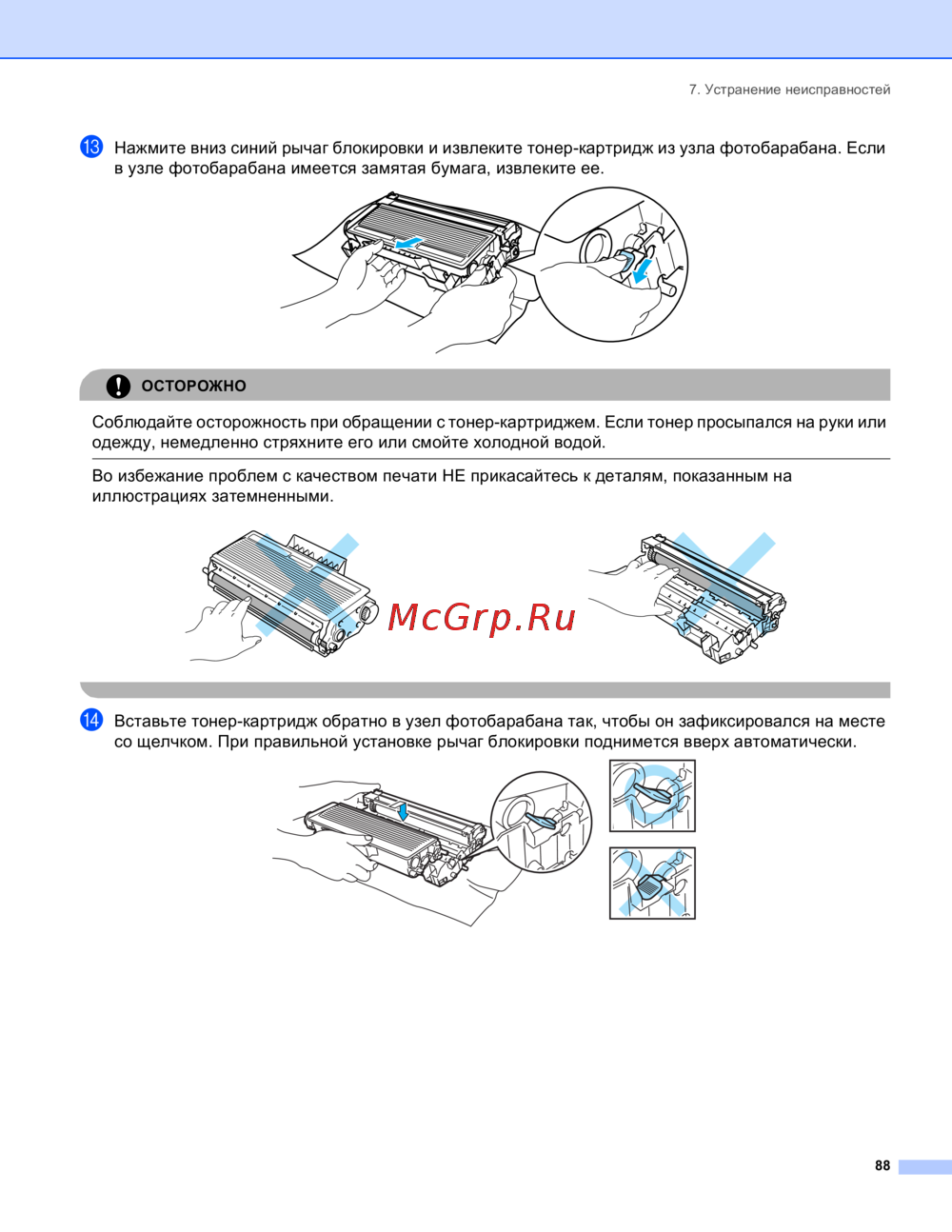 7. Устранение неисправностей

13 Нажмите вниз синий рычаг блокировки и извлеките тонер-картридж из узла фотобарабана. Если в узле фотобарабана имеется замятая бумага, извлеките ее.

ОСТОРОЖНО

Соблюдайте осторожность при обращении с тонер-картриджем. Если тонер просыпался на руки или одежду, немедленно стряхните его или смойте холодной водой.

Во избежание проблем с качеством печати НЕ прикасайтесь к деталям, показанным на иллюстрациях затемненными.

McGrp.Ru

14 Вставьте тонер-картридж обратно в узел фотобарабана так, чтобы он зафиксировался на месте со щелчком. При правильной установке рычаг блокировки поднимется вверх автоматически.

88