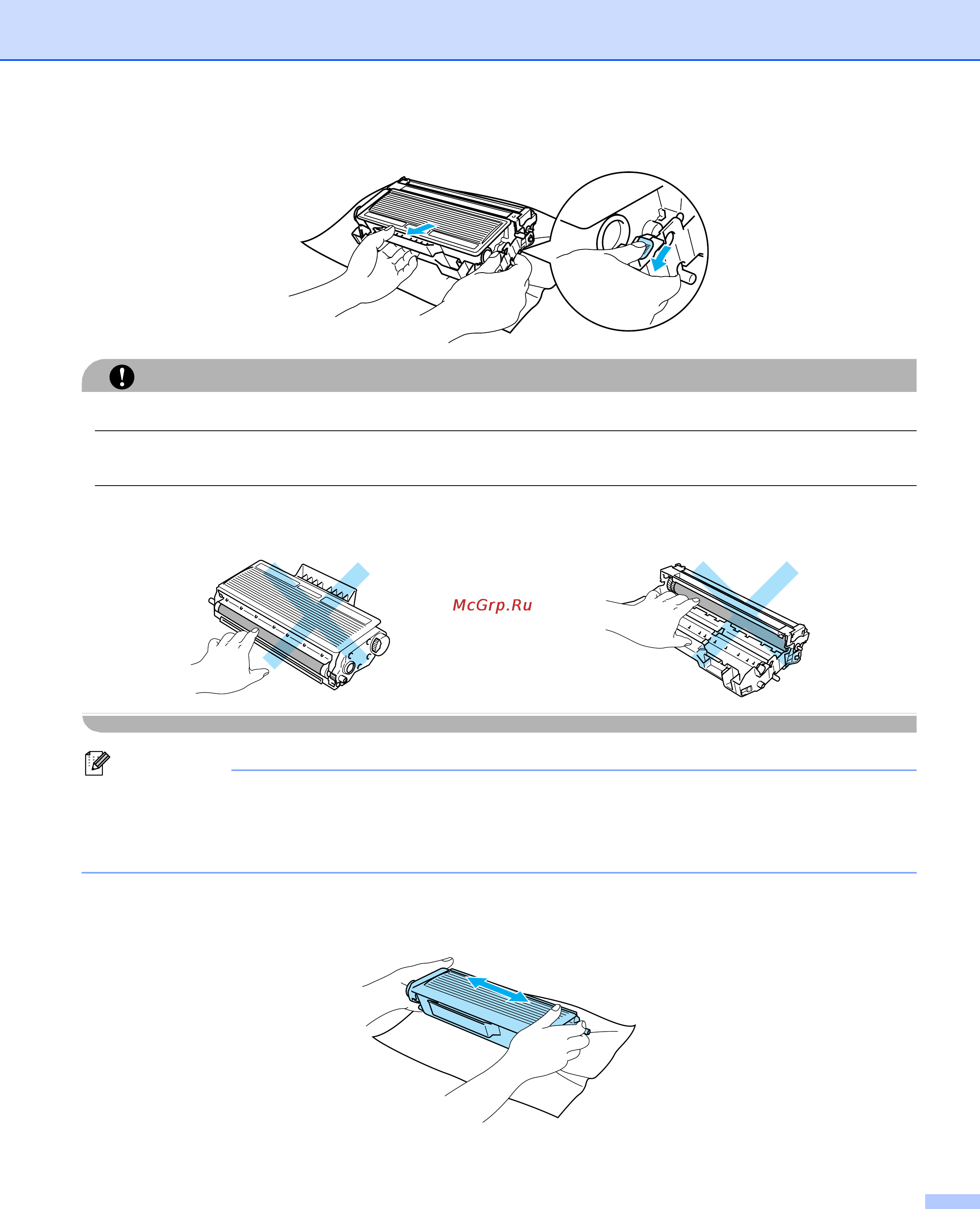 McGrp.Ru