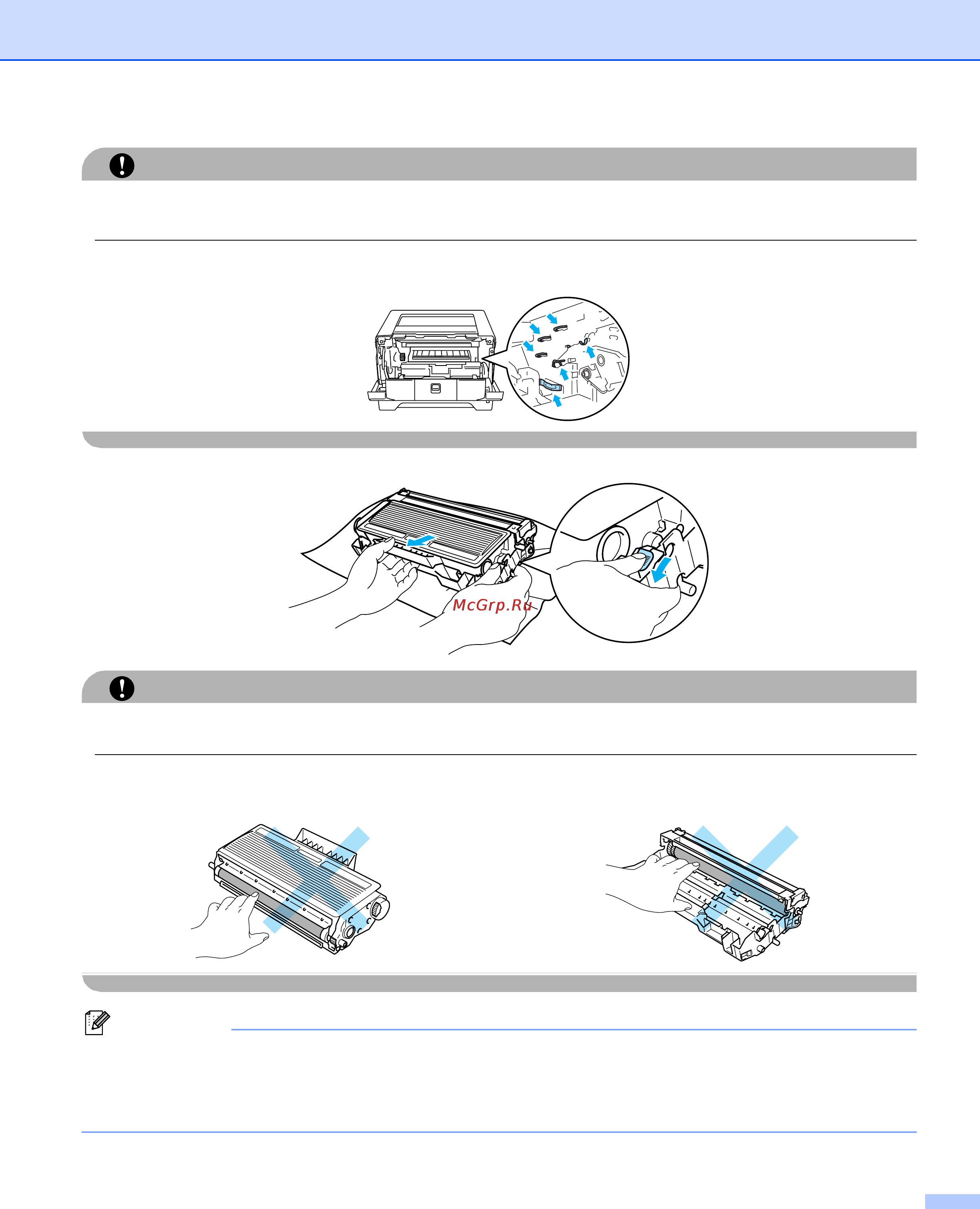 McGrp.Ru