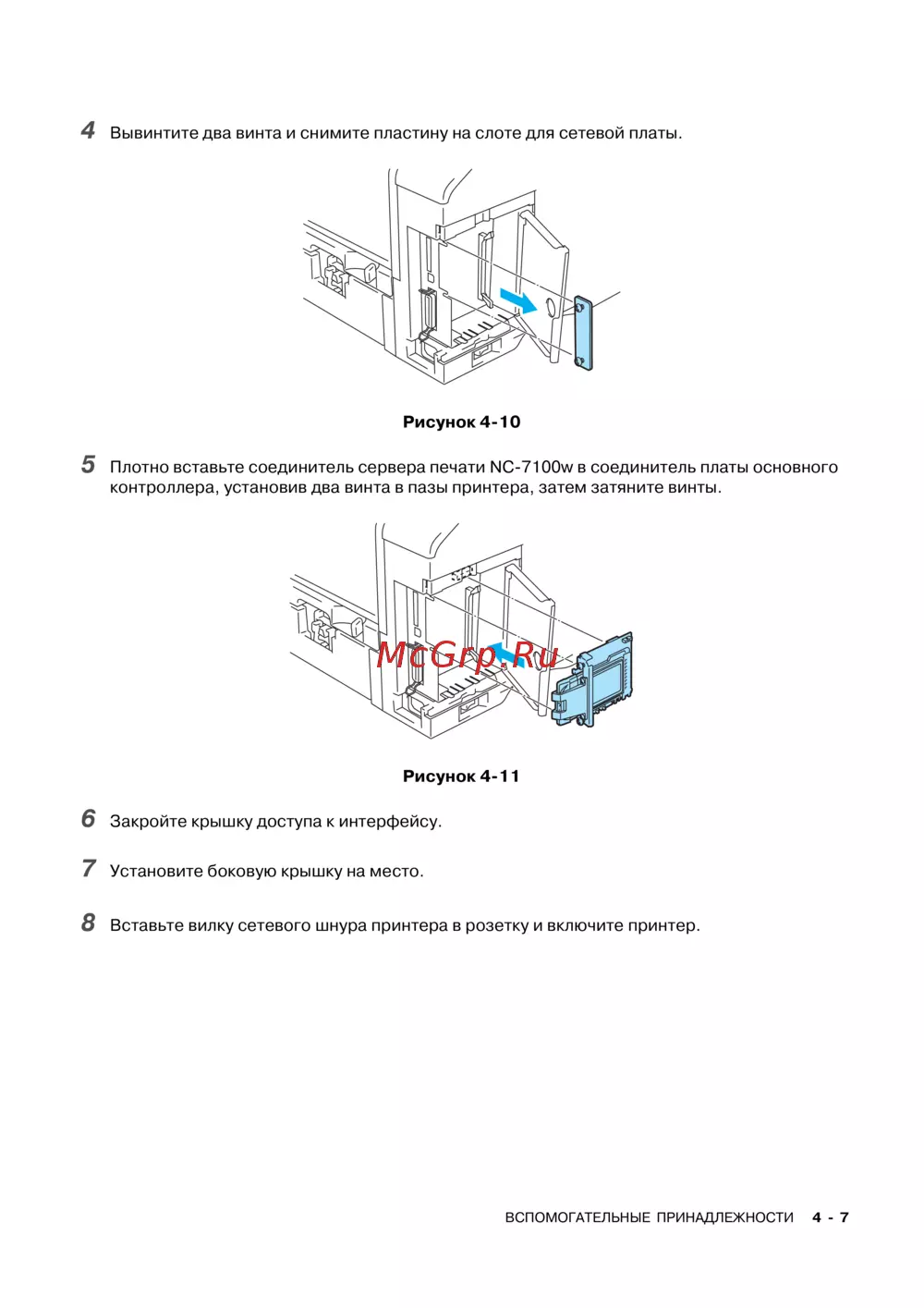 4 Вывинтите два винта и снимите пластину на слоте для сетевой платы.

Рисунок 4-10

5 Плотно вставьте соединитель сервера печати NC-7100w в соединитель платы основного контроллера, установив два винта в пазы принтера, затем затяните винты.

McGrp.Ru

Рисунок 4-11

6 Закройте крышку доступа к интерфейсу.

7 Установите боковую крышку на место.

8 Вставьте вилку сетевого шнура принтера в розетку и включите принтер.

ВСПОМОГАТЕЛЬНЫЕ ПРИНАДЛЕЖНОСТИ 4 - 7