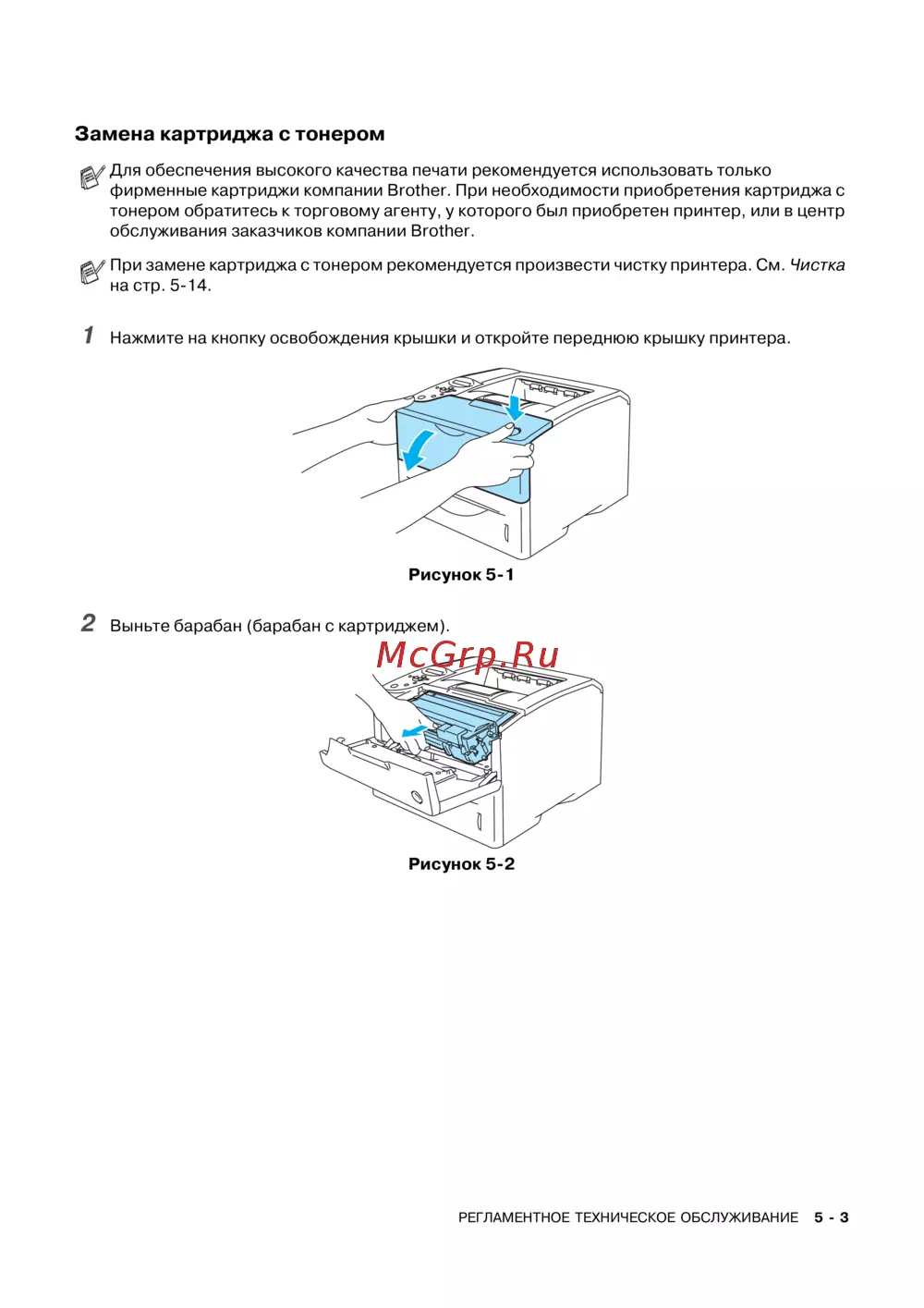 Замена картриджа с тонером

Для обеспечения высокого качества печати рекомендуется использовать только фирменные картриджи компании Brother. При необходимости приобретения картриджа с тонером обратитесь к торговому агенту, у которого был приобретен принтер, или в центр обслуживания заказчиков компании Brother.

При замене картриджа с тонером рекомендуется произвести чистку принтера. См. Чистка на стр. 5-14.

1 Нажмите на кнопку освобождения крышки и откройте переднюю крышку принтера.

Рисунок 5-1

2 Выньте барабан (барабан с картриджем).

McGrp.Ru

Рисунок 5-2

РЕГЛАМЕНТНОЕ ТЕХНИЧЕСКОЕ ОБСЛУЖИВАНИЕ 5 - 3