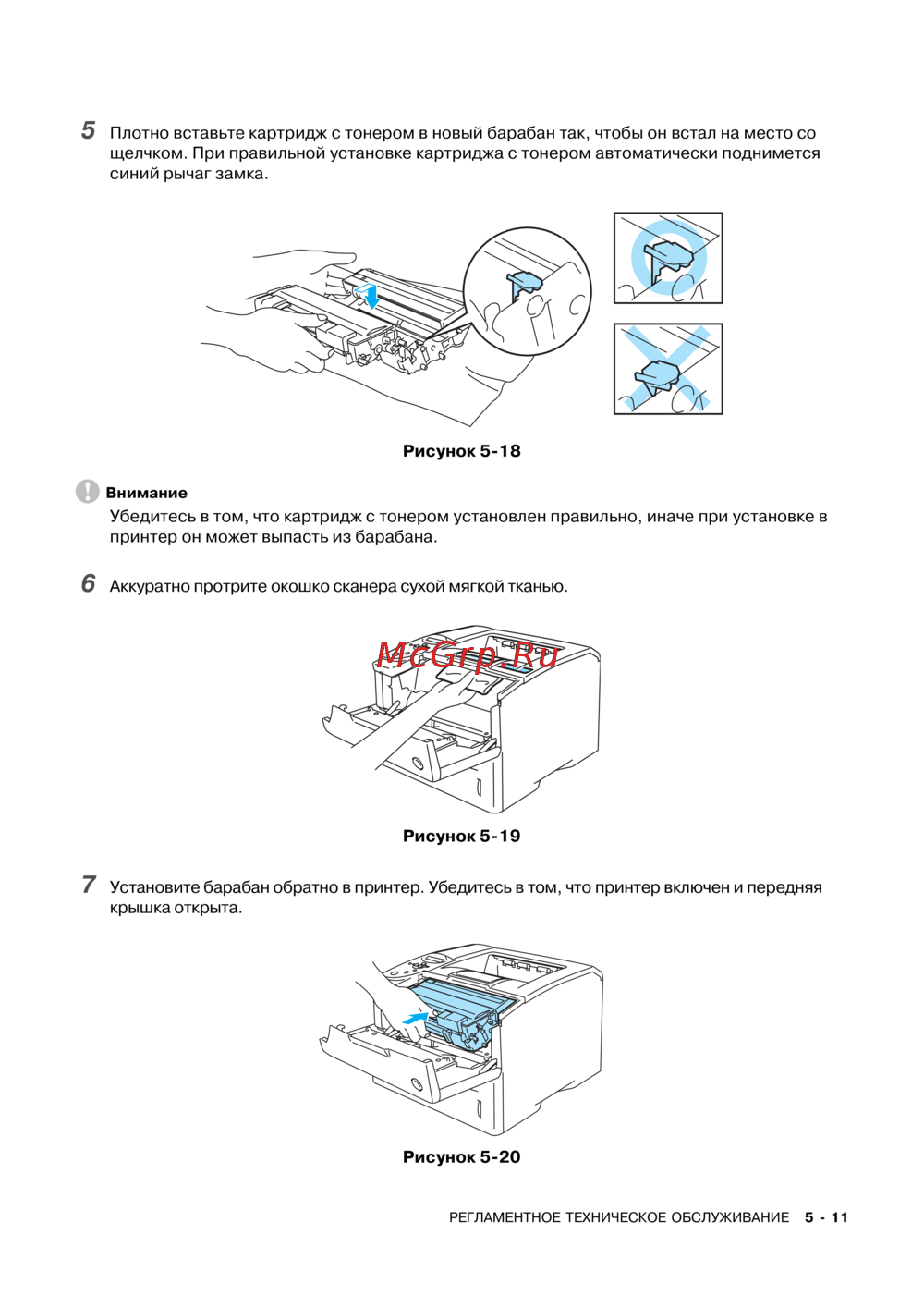 5 Плотно вставьте картридж с тонером в новый барабан так, чтобы он встал на место со щелчком. При правильной установке картриджа с тонером автоматически поднимется синий рычаг замка.

Рисунок 5-18

Внимание

Убедитесь в том, что картридж с тонером установлен правильно, иначе при установке в принтер он может выпасть из барабана.

6 Аккуратно протрите окошко сканера сухой мягкой тканью.

McGrp.Ru

Рисунок 5-19

7 Установите барабан обратно в принтер. Убедитесь в том, что принтер включен и передняя крышка открыта.

Рисунок 5-20

РЕГЛАМЕНТНОЕ ТЕХНИЧЕСКОЕ ОБСЛУЖИВАНИЕ 5 - 11