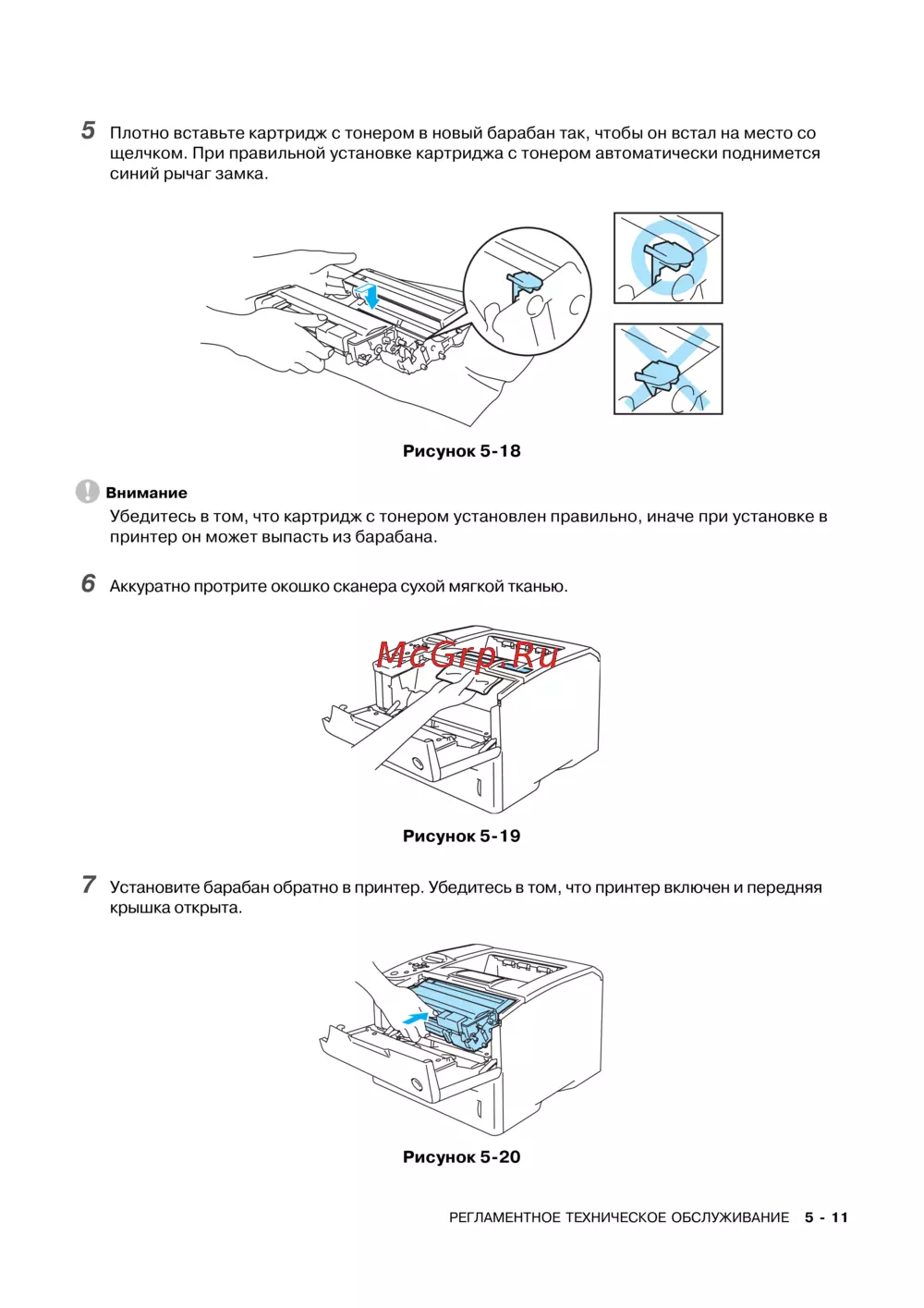 5 Плотно вставьте картридж с тонером в новый барабан так, чтобы он встал на место со щелчком. При правильной установке картриджа с тонером автоматически поднимется синий рычаг замка.

Рисунок 5-18

Внимание
Убедитесь в том, что картридж с тонером установлен правильно, иначе при установке в принтер он может выпасть из барабана.

6 Аккуратно протрите окошко сканера сухой мягкой тканью.

McGrp.Ru

Рисунок 5-19

7 Установите барабан обратно в принтер. Убедитесь в том, что принтер включен и передняя крышка открыта.

Рисунок 5-20

РЕГЛАМЕНТНОЕ ТЕХНИЧЕСКОЕ ОБСЛУЖИВАНИЕ 5 - 11