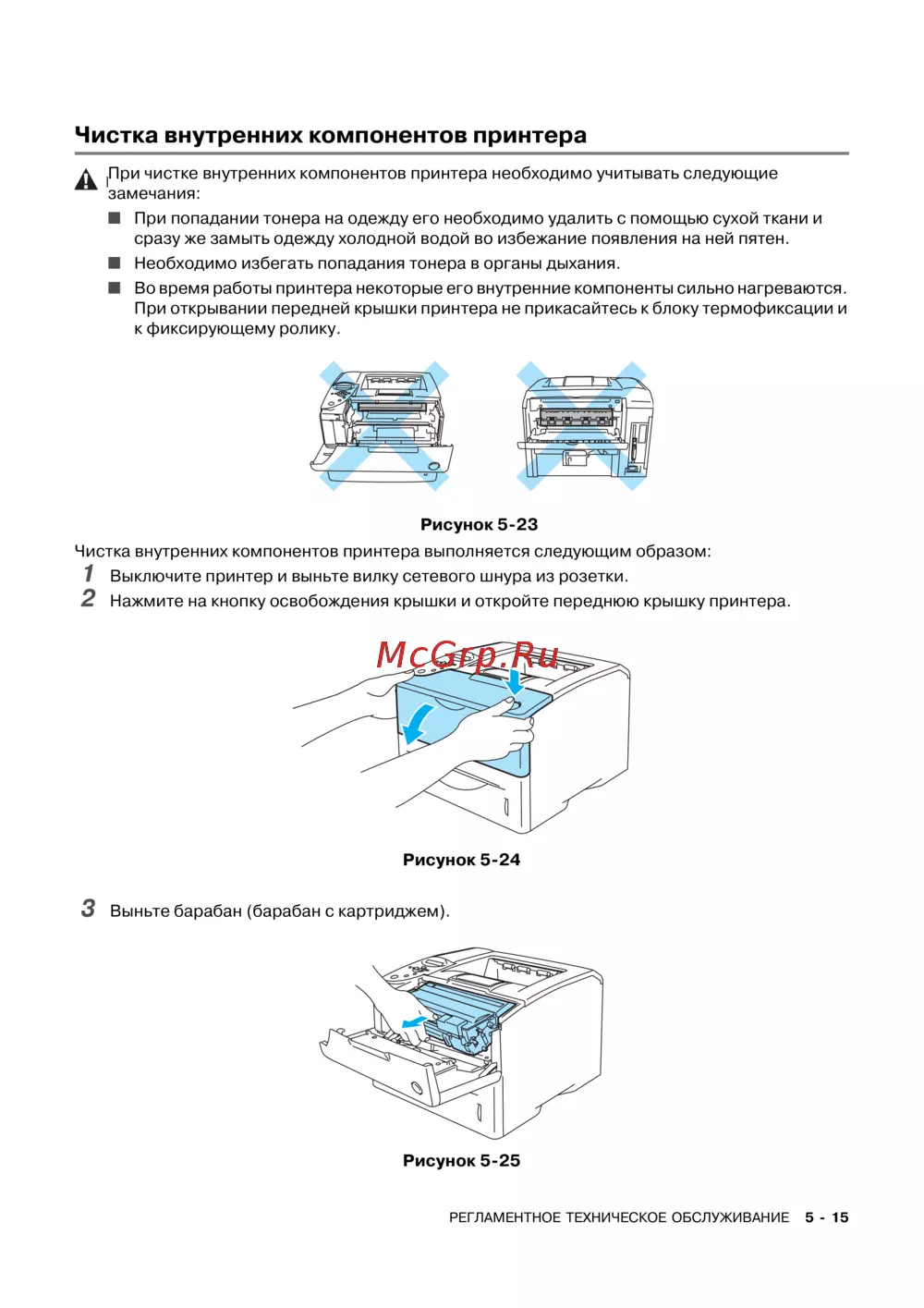 Чистка внутренних компонентов принтера

При чистке внутренних компонентов принтера необходимо учитывать следующие замечания:

■ При попадании тонера на одежду его необходимо удалить с помощью сухой ткани и сразу же замыть одежду холодной водой во избежание появления на ней пятен.

■ Необходимо избегать попадания тонера в органы дыхания.

■ Во время работы принтера некоторые его внутренние компоненты сильно нагреваются. При открывании передней крышки принтера не прикасайтесь к блоку термофиксации и к фиксирующему ролику.

Рисунок 5-23

Чистка внутренних компонентов принтера выполняется следующим образом:

1 Выключите принтер и выньте вилку сетевого шнура из розетки.

2 Нажмите на кнопку освобождения крышки и откройте переднюю крышку принтера.

McGrp.Ru

Рисунок 5-24

3 Выньте барабан (барабан с картриджем).

Рисунок 5-25

РЕГЛАМЕНТНОЕ ТЕХНИЧЕСКОЕ ОБСЛУЖИВАНИЕ 5 - 15