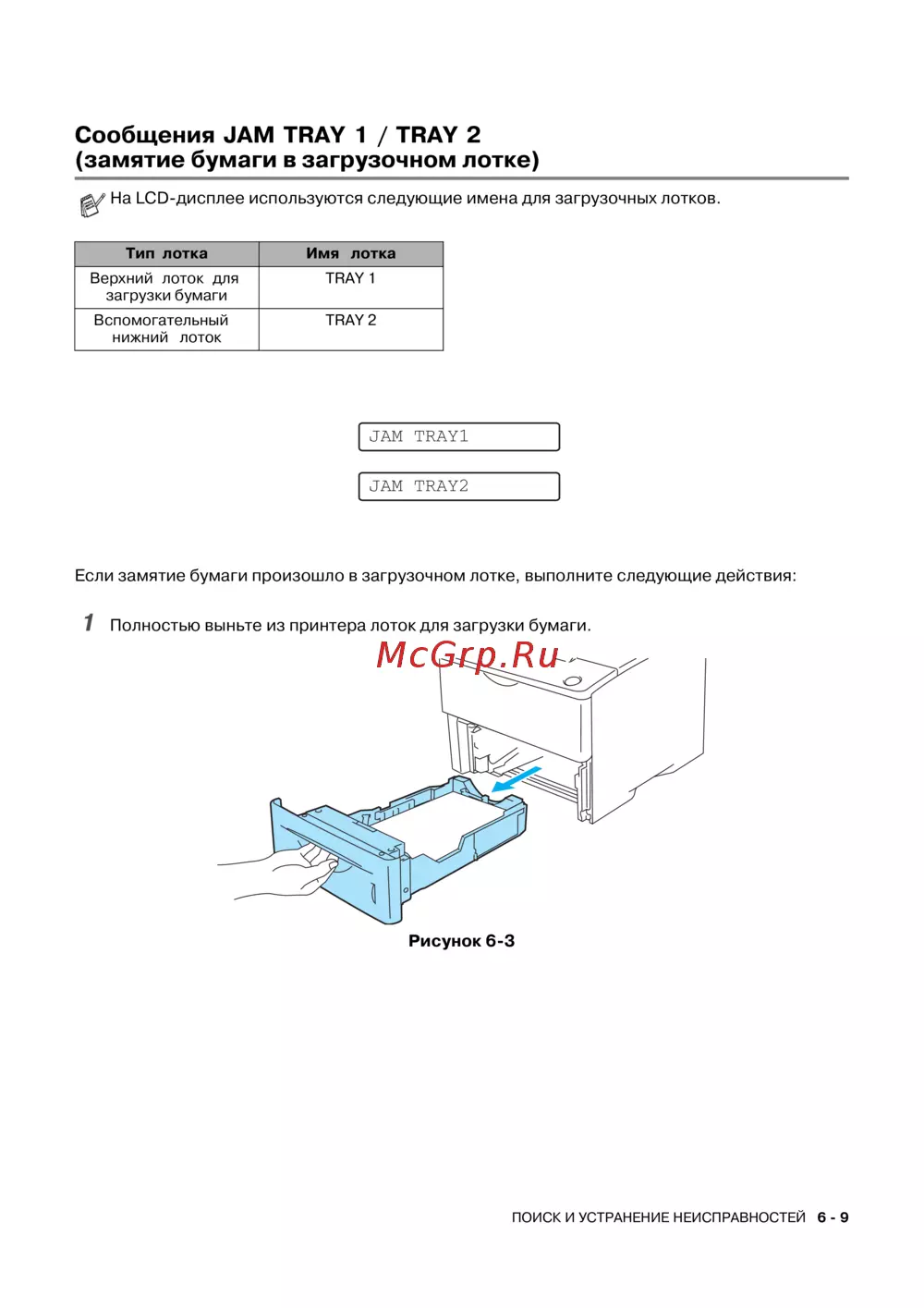 Сообщения JAM TRAY 1 / TRAY 2
(замятие бумаги в загрузочном лотке)

На LCD-дисплее используются следующие имена для загрузочных лотков.

| Тип лотка | Имя лотка |
|---|---|
| Верхний лоток для загрузки бумаги | TRAY 1 |
| Вспомогательный нижний лоток | TRAY 2 |

JAM TRAY1

JAM TRAY2

Если замятие бумаги произошло в загрузочном лотке, выполните следующие действия:

1 Полностью выньте из принтера лоток для загрузки бумаги.

McGrp.Ru

Рисунок 6-3

ПОИСК И УСТРАНЕНИЕ НЕИСПРАВНОСТЕЙ 6 - 9