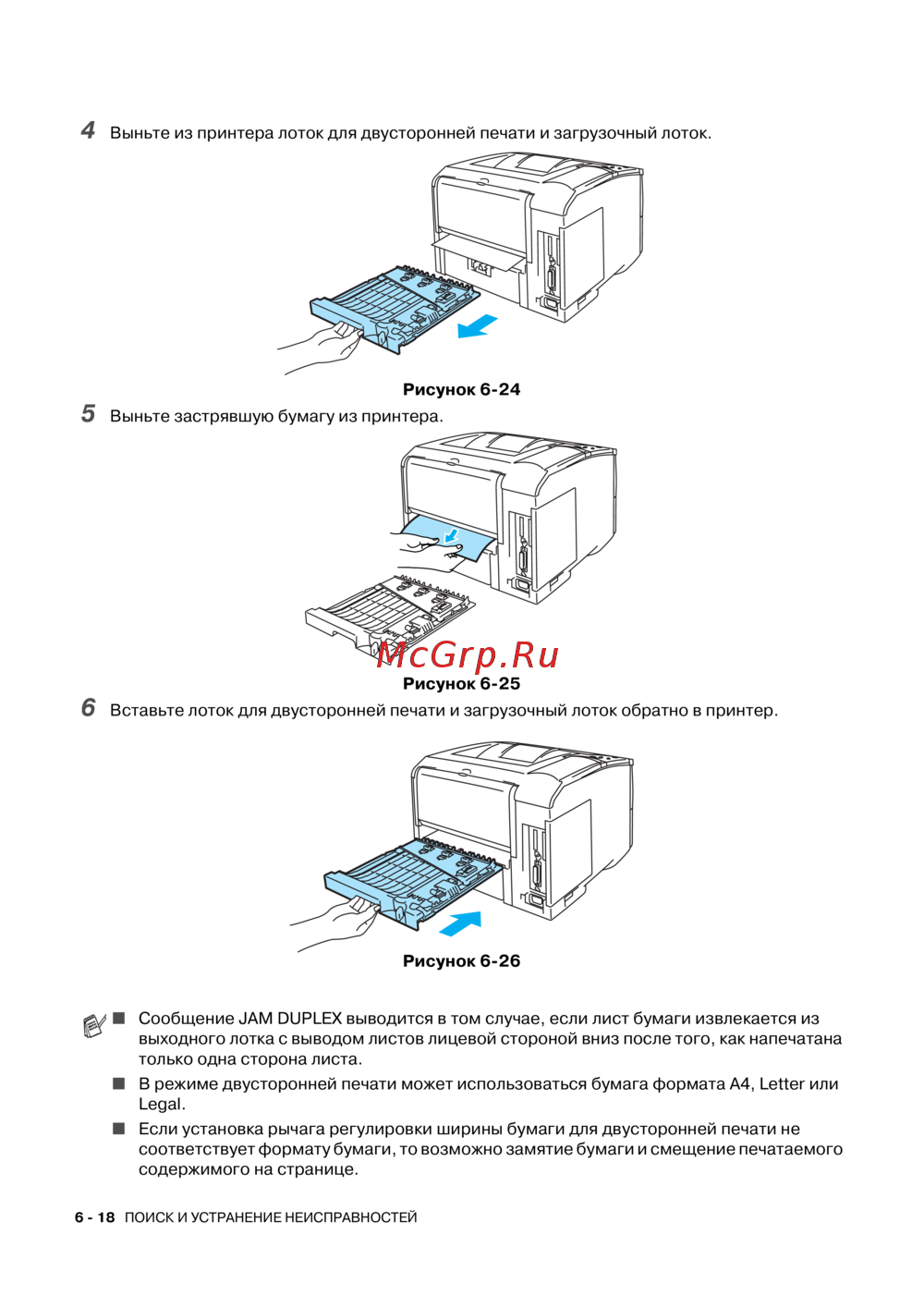 4 Выньте из принтера лоток для двусторонней печати и загрузочный лоток.

Рисунок 6-24

5 Выньте застрявшую бумагу из принтера.

McGrp.Ru

Рисунок 6-25

6 Вставьте лоток для двусторонней печати и загрузочный лоток обратно в принтер.

Рисунок 6-26

■ Сообщение JAM DUPLEX выводится в том случае, если лист бумаги извлекается из выходного лотка с выводом листов лицевой стороной вниз после того, как напечатана только одна сторона листа.

■ В режиме двусторонней печати может использоваться бумага формата A4, Letter или Legal.

■ Если установка рычага регулировки ширины бумаги для двусторонней печати не соответствует формату бумаги, то возможно замятие бумаги и смещение печатаемого содержимого на странице.

6 - 18 ПОИСК И УСТРАНЕНИЕ НЕИСПРАВНОСТЕЙ