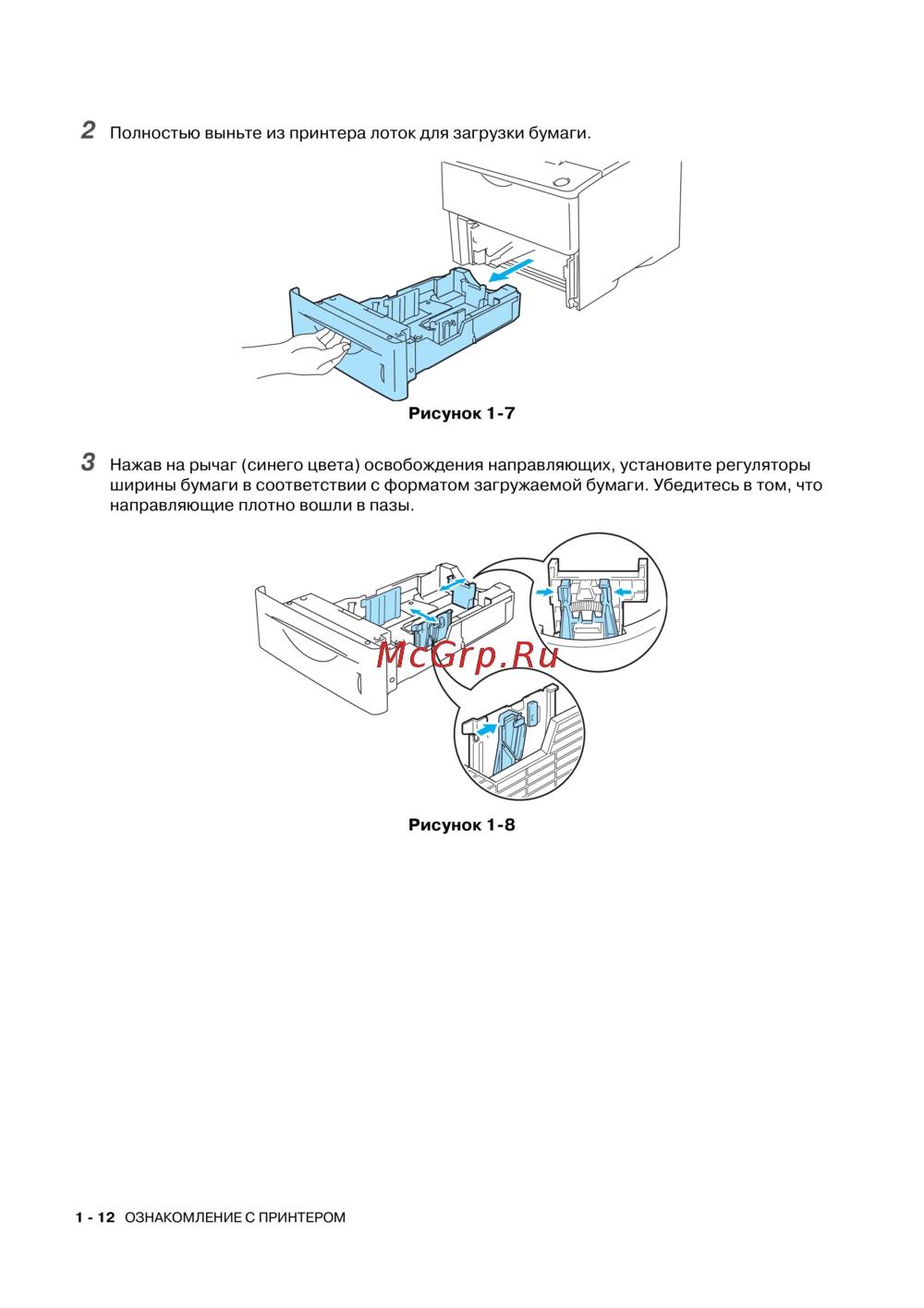 2 Полностью выньте из принтера лоток для загрузки бумаги.

Рисунок 1-7

3 Нажав на рычаг (синего цвета) освобождения направляющих, установите регуляторы ширины бумаги в соответствии с форматом загружаемой бумаги. Убедитесь в том, что направляющие плотно вошли в пазы.

McGrp.Ru

Рисунок 1-8

1 - 12 ОЗНАКОМЛЕНИЕ С ПРИНТЕРОМ