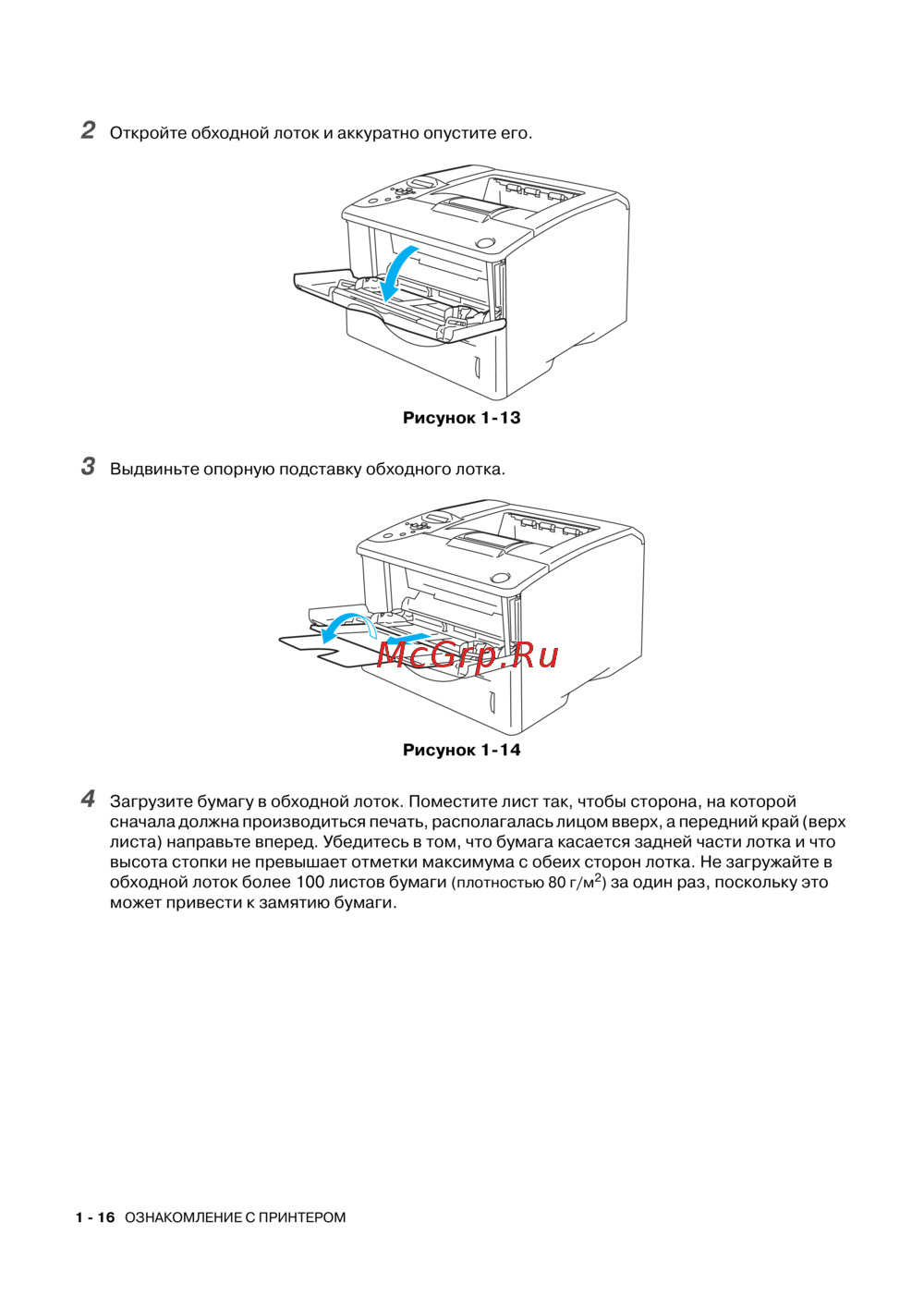 2 Откройте обходной лоток и аккуратно опустите его.

Рисунок 1-13

3 Выдвиньте опорную подставку обходного лотка.

McGrp.Ru

Рисунок 1-14

4 Загрузите бумагу в обходной лоток. Поместите лист так, чтобы сторона, на которой сначала должна производиться печать, располагалась лицом вверх, а передний край (верх листа) направьте вперед. Убедитесь в том, что бумага касается задней части лотка и что высота стопки не превышает отметки максимума с обеих сторон лотка. Не загружайте в обходной лоток более 100 листов бумаги (плотностью 80 г/м$^2$) за один раз, поскольку это может привести к замятию бумаги.

1 - 16 ОЗНАКОМЛЕНИЕ С ПРИНТЕРОМ