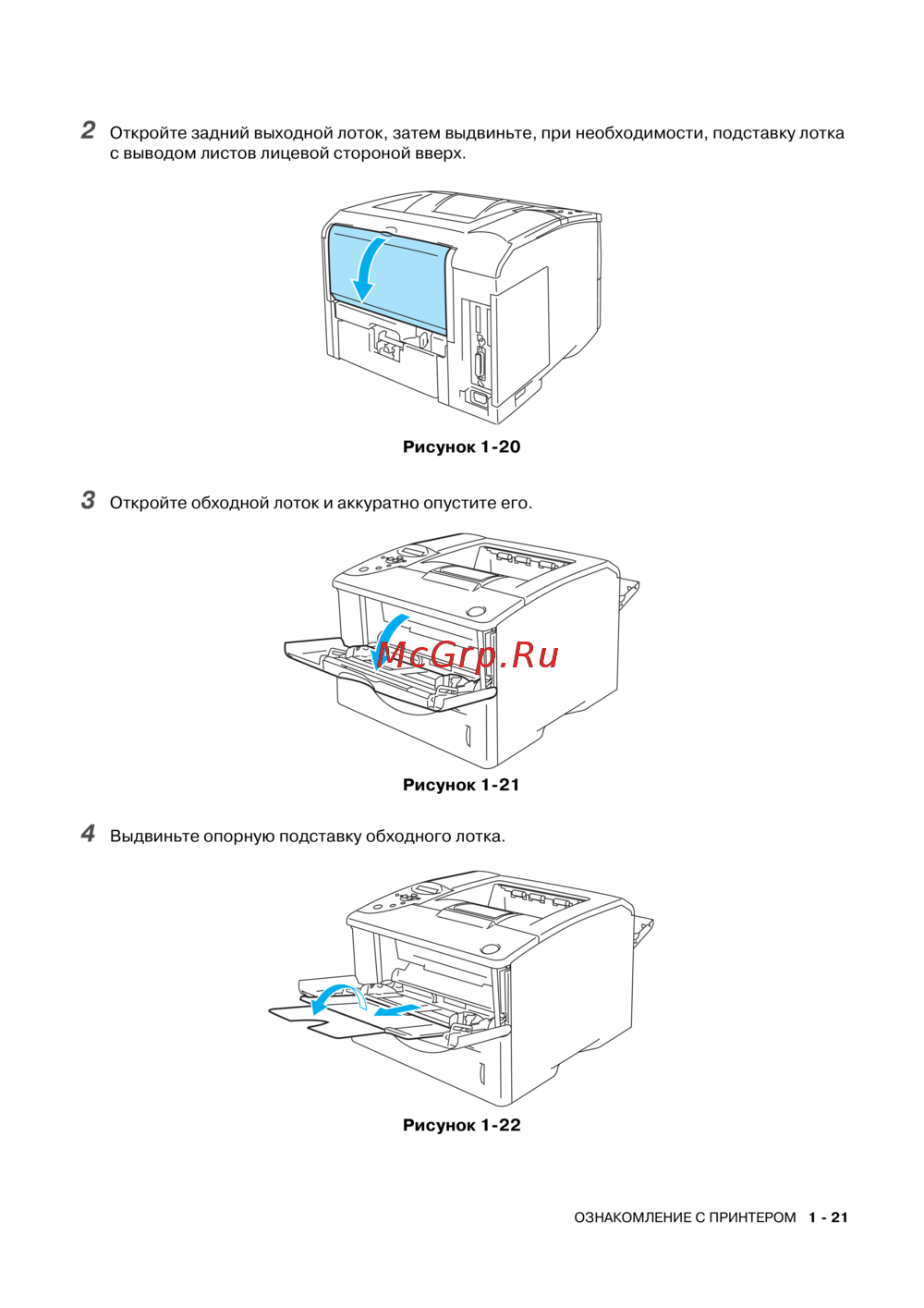 2 Откройте задний выходной лоток, затем выдвиньте, при необходимости, подставку лотка с выводом листов лицевой стороной вверх.

Рисунок 1-20

3 Откройте обходной лоток и аккуратно опустите его.

McGrp.Ru

Рисунок 1-21

4 Выдвиньте опорную подставку обходного лотка.

Рисунок 1-22

ОЗНАКОМЛЕНИЕ С ПРИНТЕРОМ 1 - 21