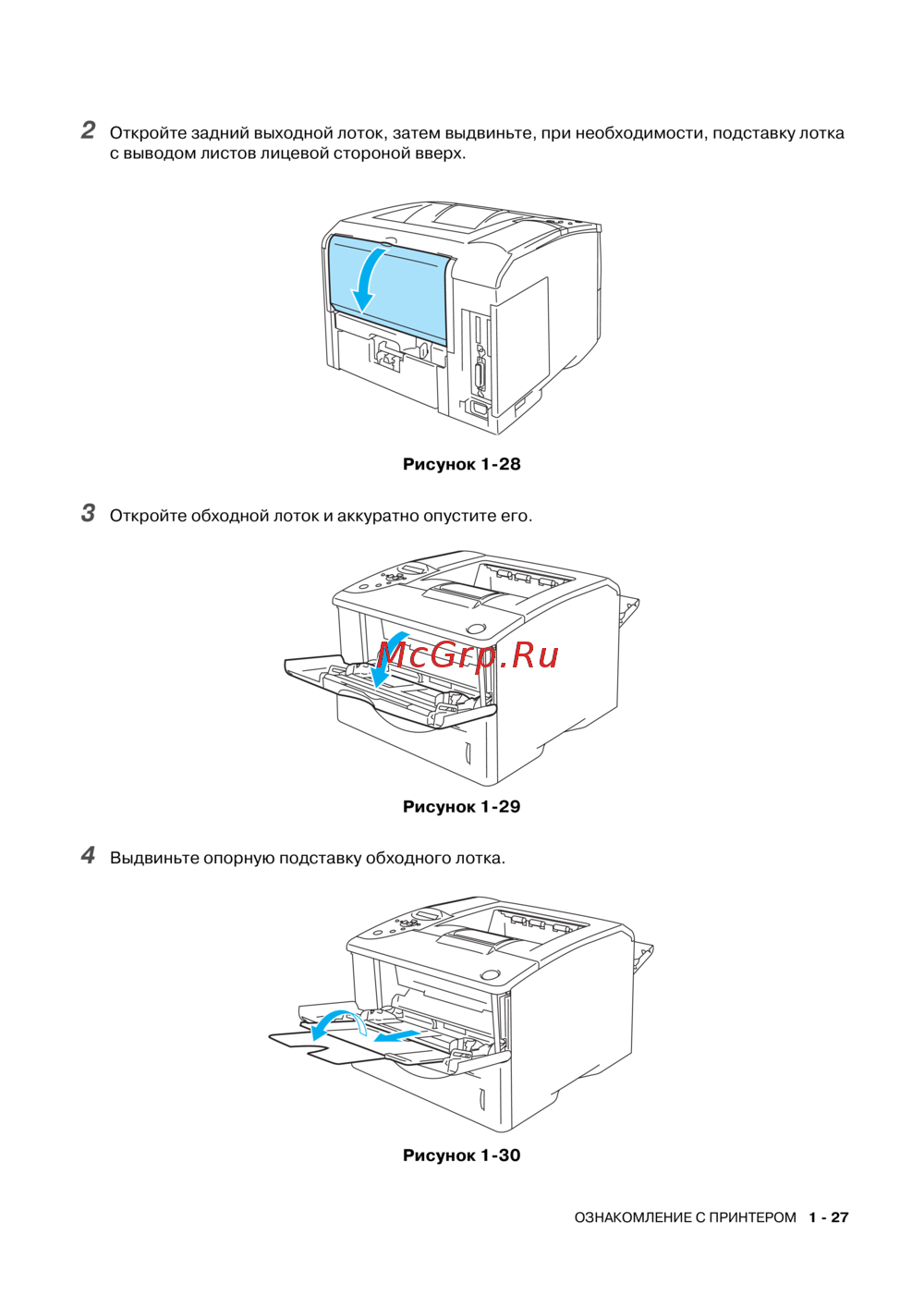 2 Откройте задний выходной лоток, затем выдвиньте, при необходимости, подставку лотка с выводом листов лицевой стороной вверх.

Рисунок 1-28

3 Откройте обходной лоток и аккуратно опустите его.

McGrp.Ru

Рисунок 1-29

4 Выдвиньте опорную подставку обходного лотка.

Рисунок 1-30

ОЗНАКОМЛЕНИЕ С ПРИНТЕРОМ 1 - 27