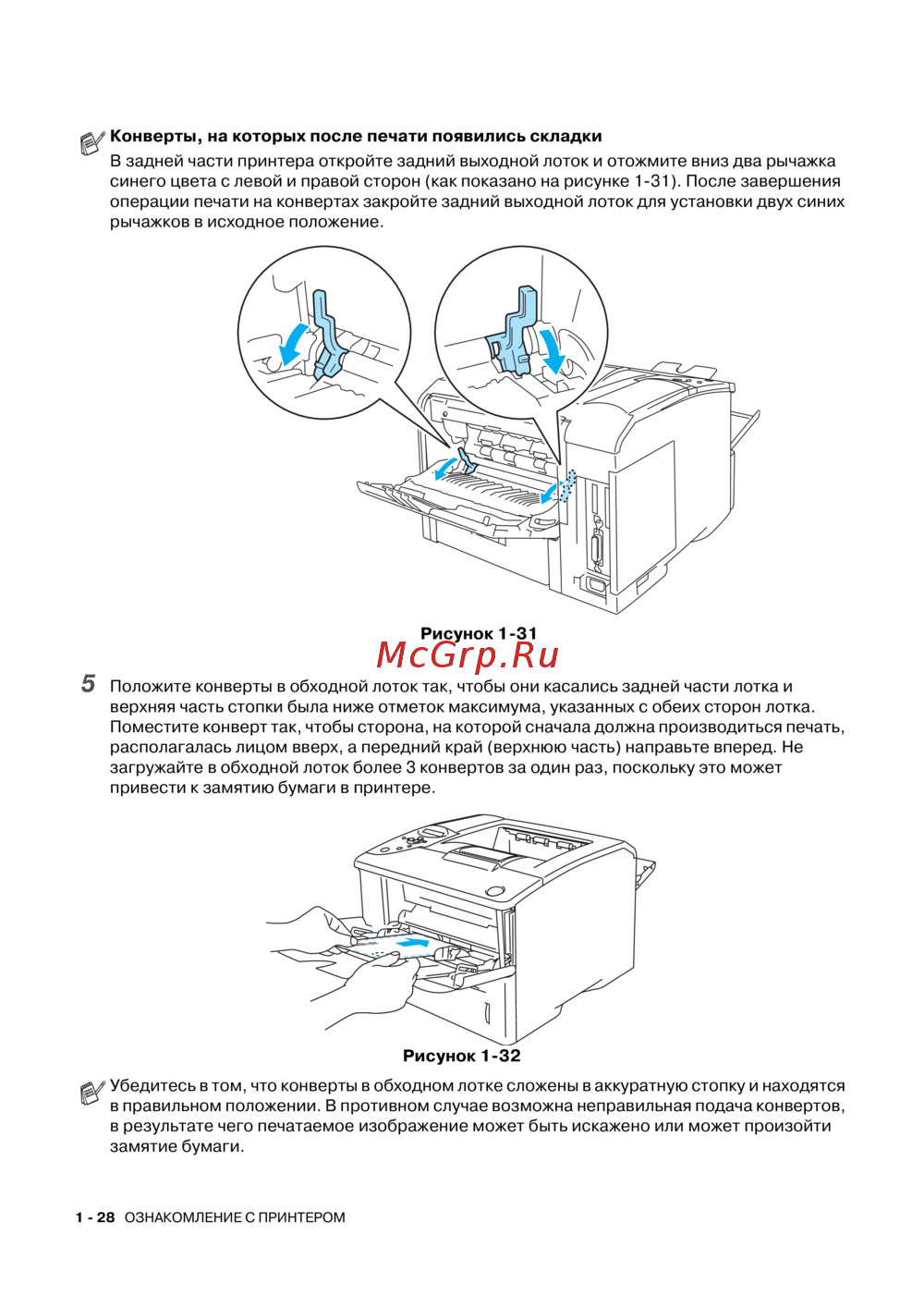 Конверты, на которых после печати появились складки

В задней части принтера откройте задний выходной лоток и отожмите вниз два рычажка синего цвета с левой и правой сторон (как показано на рисунке 1-31). После завершения операции печати на конвертах закройте задний выходной лоток для установки двух синих рычажков в исходное положение.

Рисунок 1-31

McGrp.Ru

5 Положите конверты в обходной лоток так, чтобы они касались задней части лотка и верхняя часть стопки была ниже отметок максимума, указанных с обеих сторон лотка. Поместите конверт так, чтобы сторона, на которой сначала должна производиться печать, располагалась лицом вверх, а передний край (верхнюю часть) направьте вперед. Не загружайте в обходной лоток более 3 конвертов за один раз, поскольку это может привести к замятию бумаги в принтере.

Рисунок 1-32

Убедитесь в том, что конверты в обходном лотке сложены в аккуратную стопку и находятся в правильном положении. В противном случае возможна неправильная подача конвертов, в результате чего печатаемое изображение может быть искажено или может произойти замятие бумаги.

1 - 28 ОЗНАКОМЛЕНИЕ С ПРИНТЕРОМ