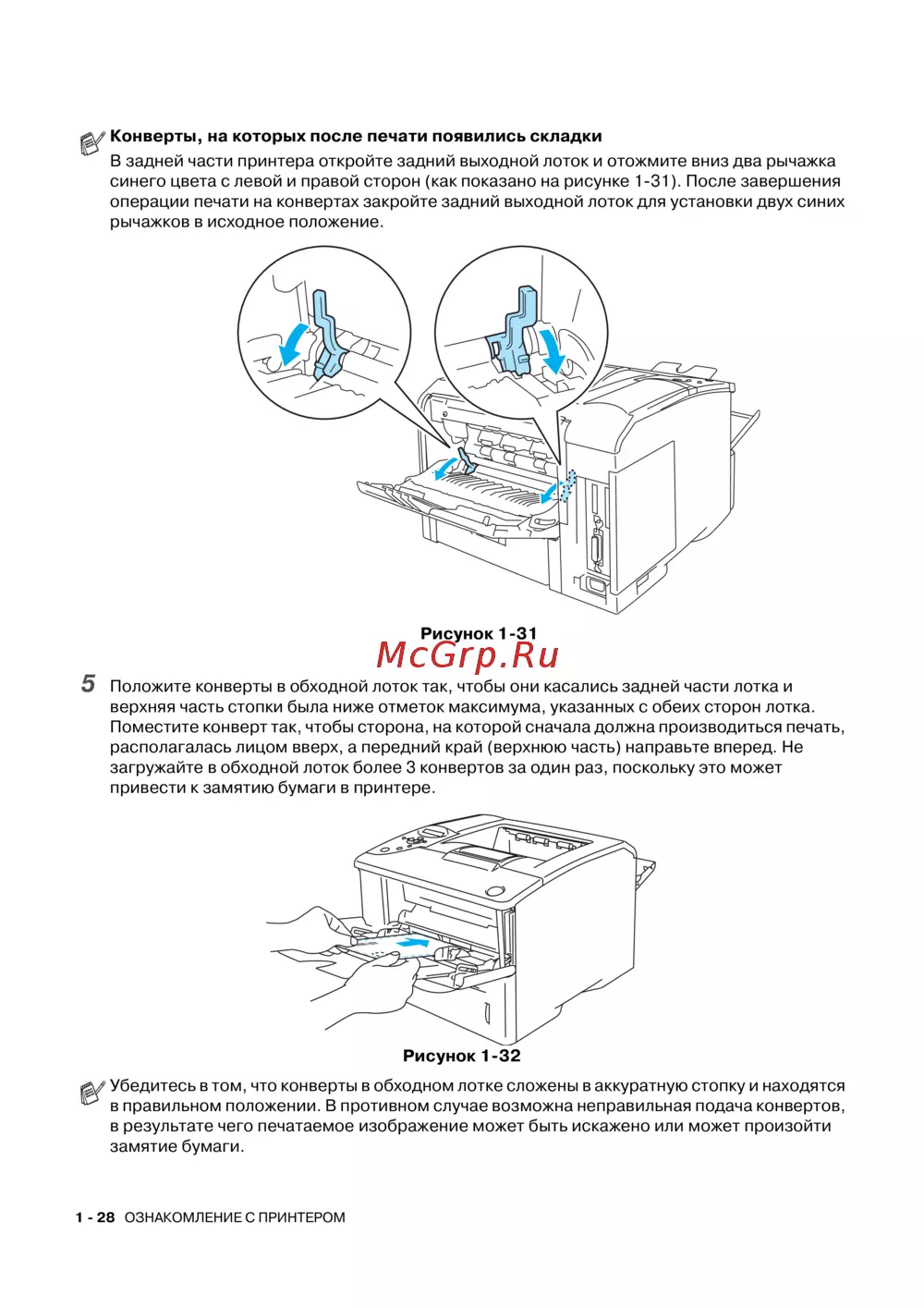 Конверты, на которых после печати появились складки

В задней части принтера откройте задний выходной лоток и отожмите вниз два рычажка синего цвета с левой и правой сторон (как показано на рисунке 1-31). После завершения операции печати на конвертах закройте задний выходной лоток для установки двух синих рычажков в исходное положение.

Рисунок 1-31

McGrp.Ru

5 Положите конверты в обходной лоток так, чтобы они касались задней части лотка и верхняя часть стопки была ниже отметок максимума, указанных с обеих сторон лотка. Поместите конверт так, чтобы сторона, на которой сначала должна производиться печать, располагалась лицом вверх, а передний край (верхнюю часть) направьте вперед. Не загружайте в обходной лоток более 3 конвертов за один раз, поскольку это может привести к замятию бумаги в принтере.

Рисунок 1-32

Убедитесь в том, что конверты в обходном лотке сложены в аккуратную стопку и находятся в правильном положении. В противном случае возможна неправильная подача конвертов, в результате чего печатаемое изображение может быть искажено или может произойти замятие бумаги.

1 - 28 ОЗНАКОМЛЕНИЕ С ПРИНТЕРОМ