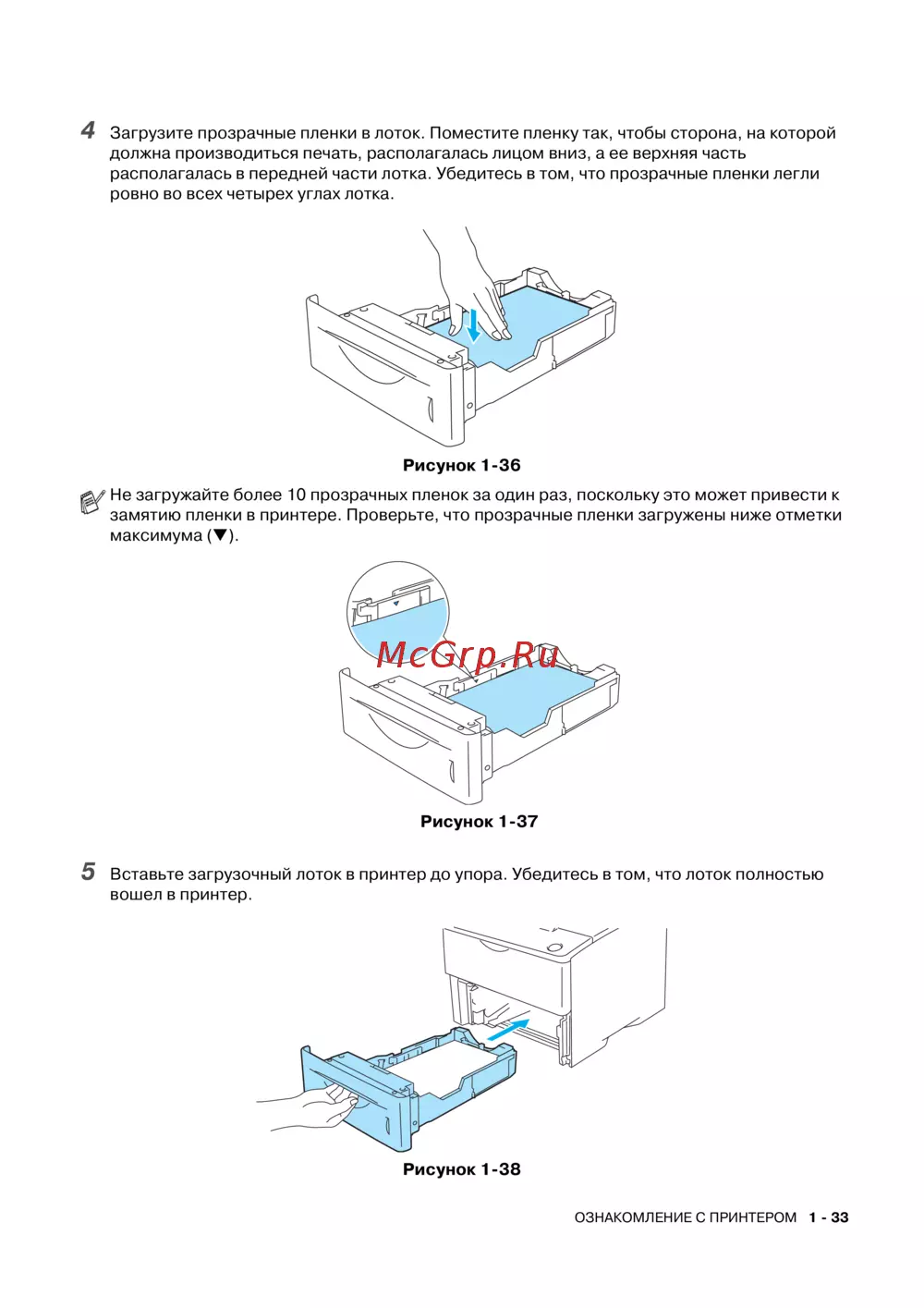 4 Загрузите прозрачные пленки в лоток. Поместите пленку так, чтобы сторона, на которой должна производиться печать, располагалась лицом вниз, а ее верхняя часть располагалась в передней части лотка. Убедитесь в том, что прозрачные пленки легли ровно во всех четырех углах лотка.

Рисунок 1-36

Не загружайте более 10 прозрачных пленок за один раз, поскольку это может привести к замятию пленки в принтере. Проверьте, что прозрачные пленки загружены ниже отметки максимума (▼).

McGrp.Ru

Рисунок 1-37

5 Вставьте загрузочный лоток в принтер до упора. Убедитесь в том, что лоток полностью вошел в принтер.

Рисунок 1-38

ОЗНАКОМЛЕНИЕ С ПРИНТЕРОМ 1 - 33