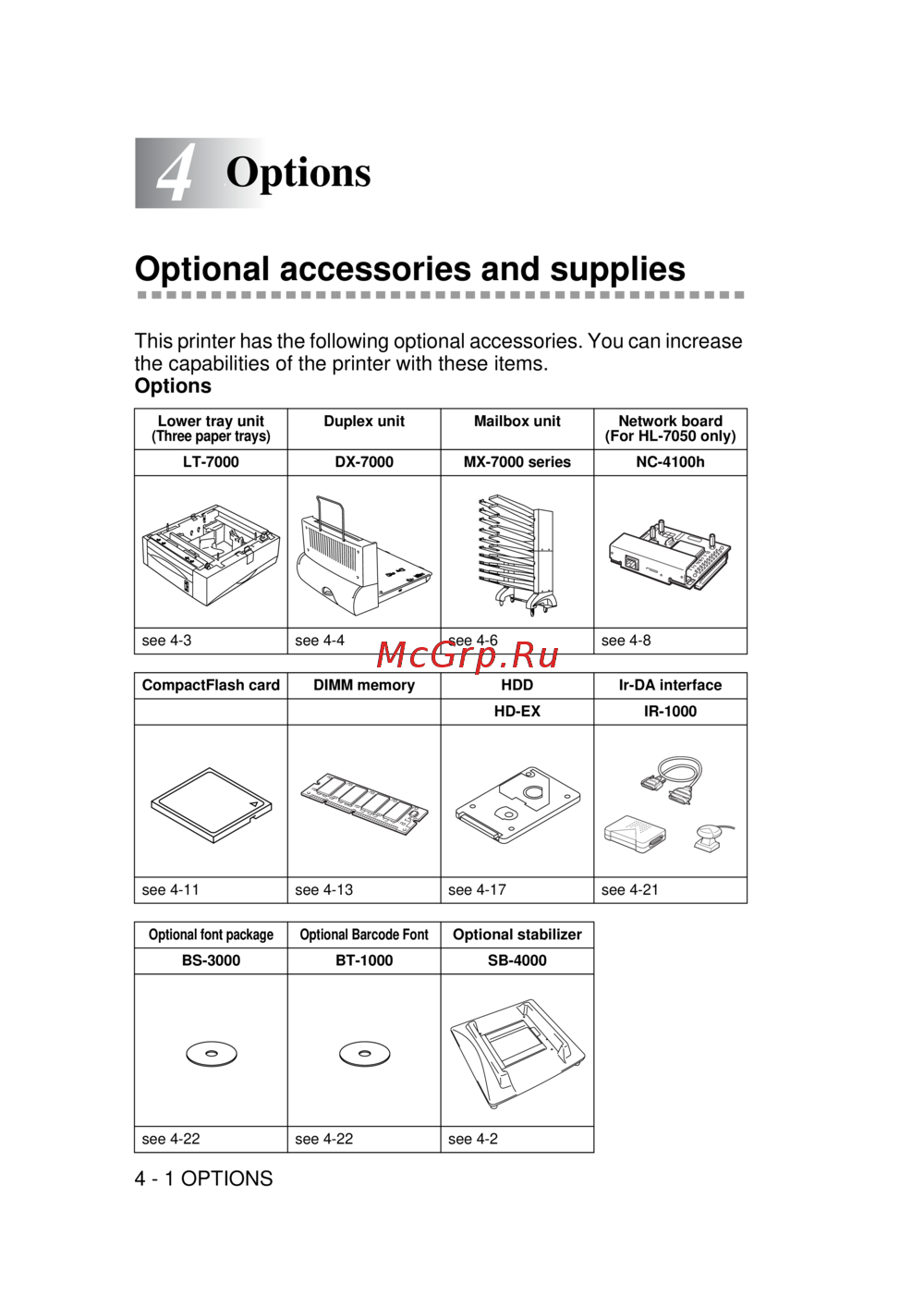 4 Options

Optional accessories and supplies

This printer has the following optional accessories. You can increase the capabilities of the printer with these items.

Options

| Lower tray unit (Three paper trays) | Duplex unit | Mailbox unit | Network board (For HL-7050 only) |
|---|---|---|---|
| LT-7000 | DX-7000 | MX-7000 series | NC-4100h |
| | | | |
| see 4-3 | see 4-4 | see 4-6 | see 4-8 |

McGrp.Ru

| CompactFlash card | DIMM memory | HDD | Ir-DA interface |
|---|---|---|---|
| | | HD-EX | IR-1000 |
| | | | |
| see 4-11 | see 4-13 | see 4-17 | see 4-21 |

| Optional font package | Optional Barcode Font | Optional stabilizer |
|---|---|---|
| BS-3000 | BT-1000 | SB-4000 |
| | | |
| see 4-22 | see 4-22 | see 4-2 |

4 - 1 OPTIONS