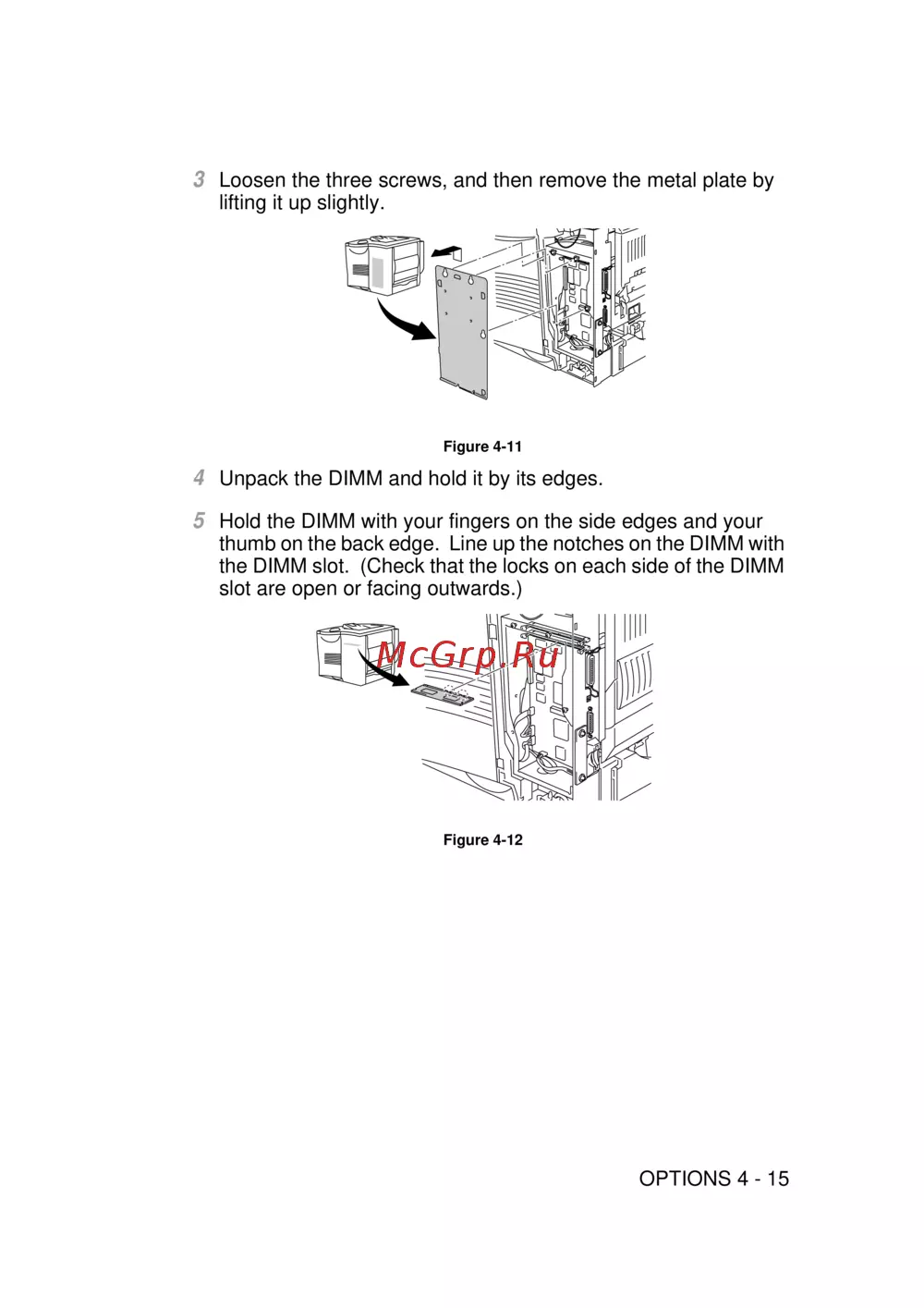 3 Loosen the three screws, and then remove the metal plate by lifting it up slightly.

Figure 4-11

4 Unpack the DIMM and hold it by its edges.

5 Hold the DIMM with your fingers on the side edges and your thumb on the back edge. Line up the notches on the DIMM with the DIMM slot. (Check that the locks on each side of the DIMM slot are open or facing outwards.)

McGrp.Ru

Figure 4-12

OPTIONS 4 - 15