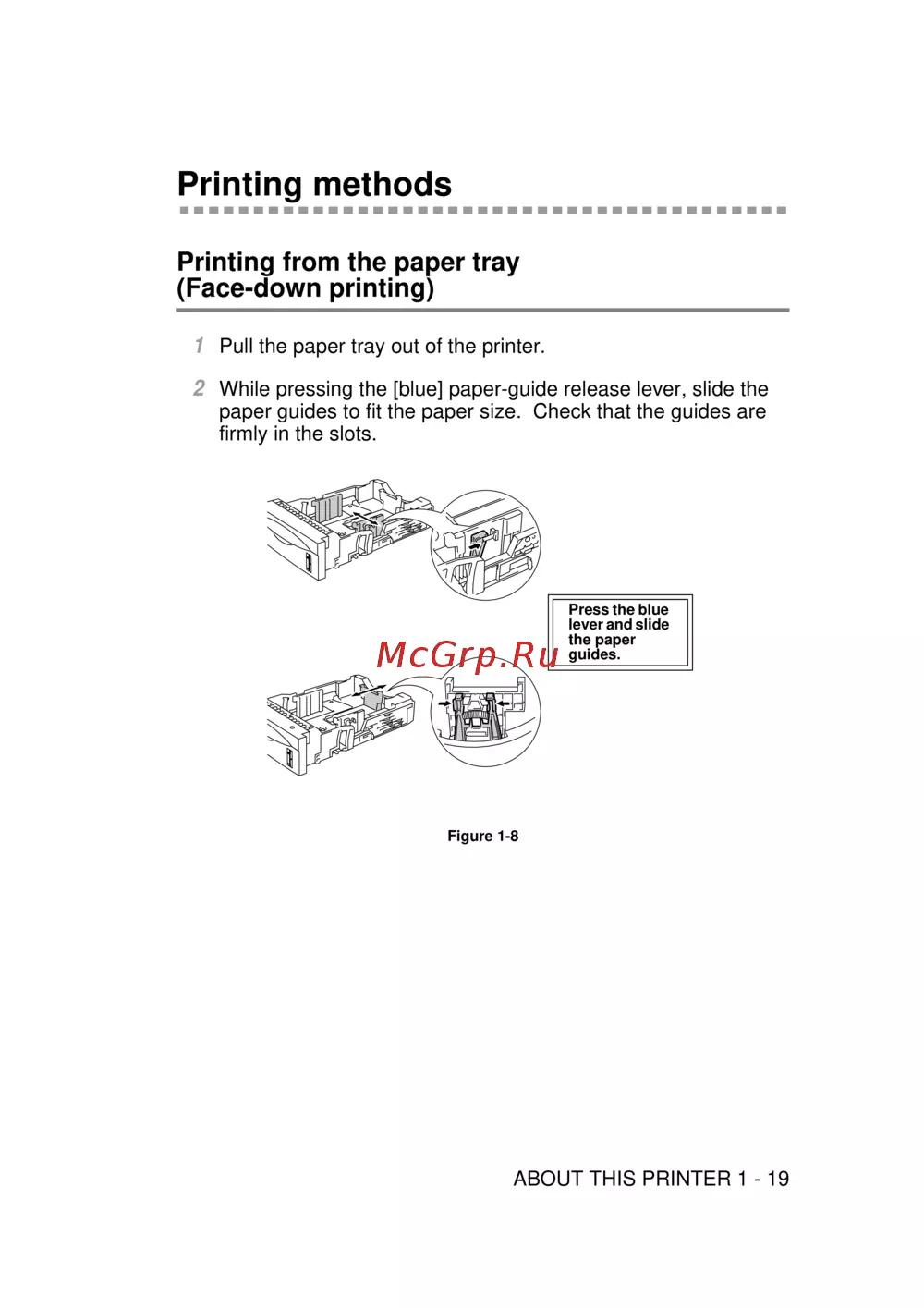 Printing methods

Printing from the paper tray (Face-down printing)

1 Pull the paper tray out of the printer.

2 While pressing the [blue] paper-guide release lever, slide the paper guides to fit the paper size. Check that the guides are firmly in the slots.

Press the blue lever and slide the paper guides.

McGrp.Ru

Figure 1-8

ABOUT THIS PRINTER 1 - 19